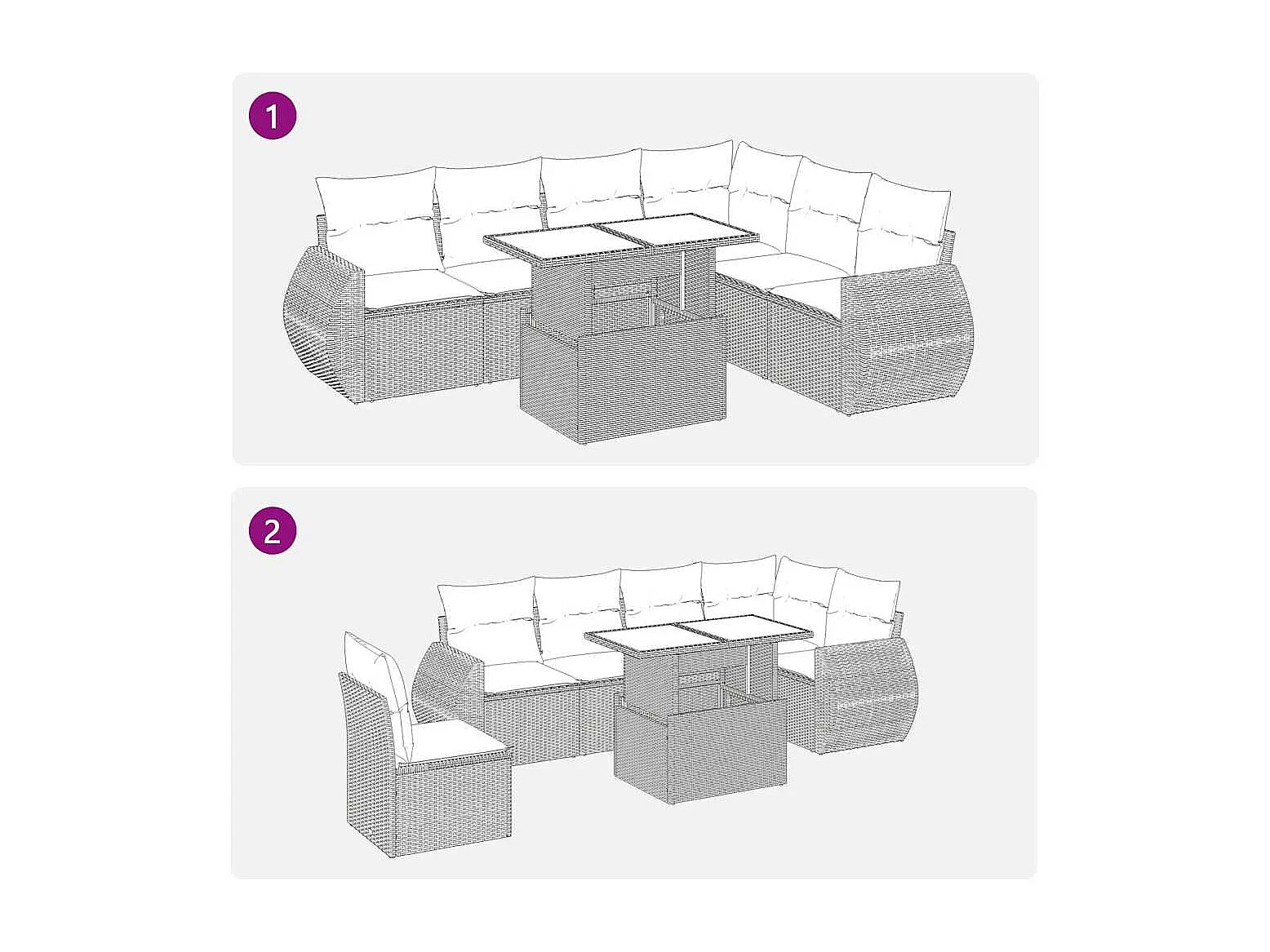 1

2