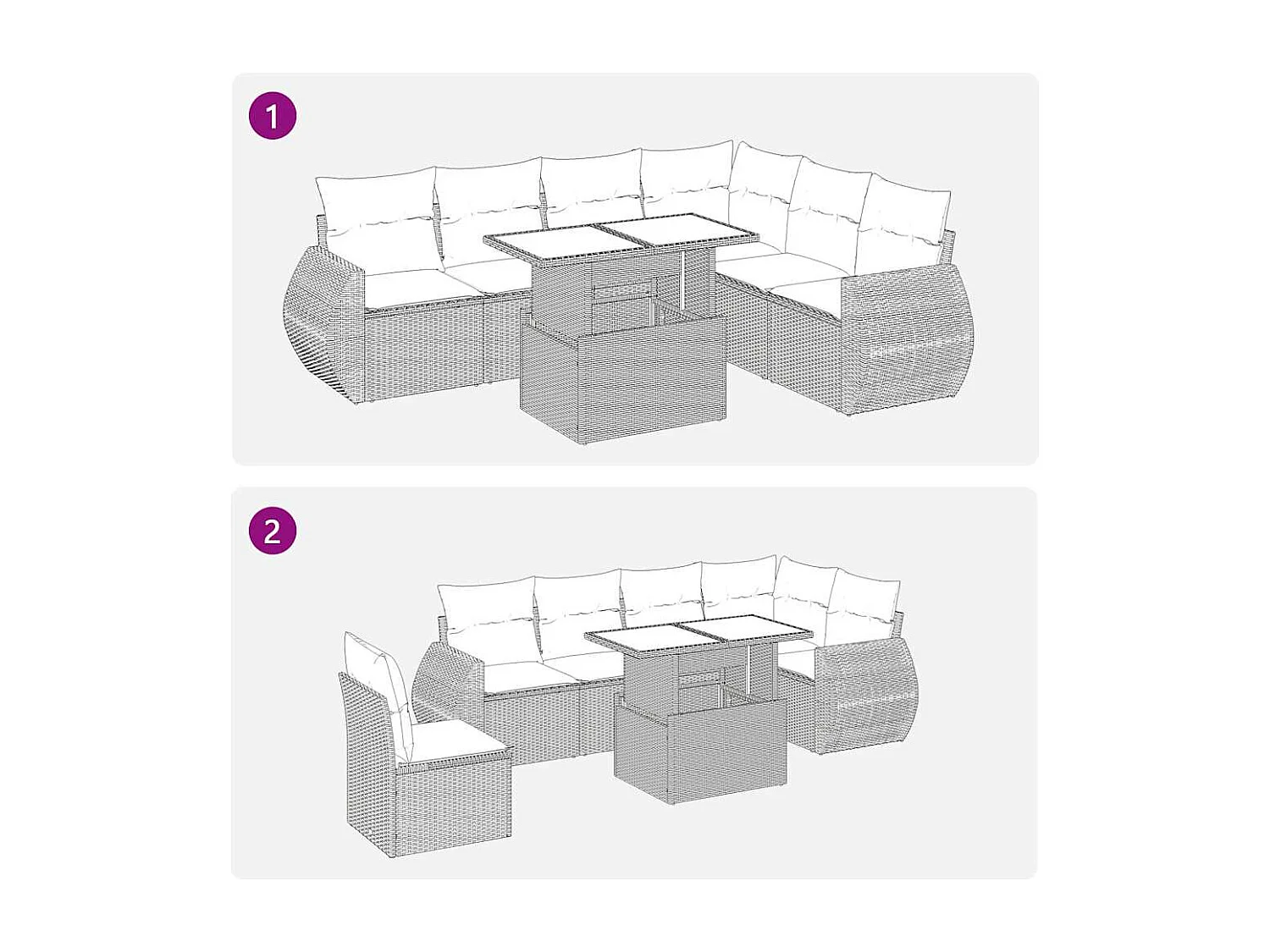 1

2