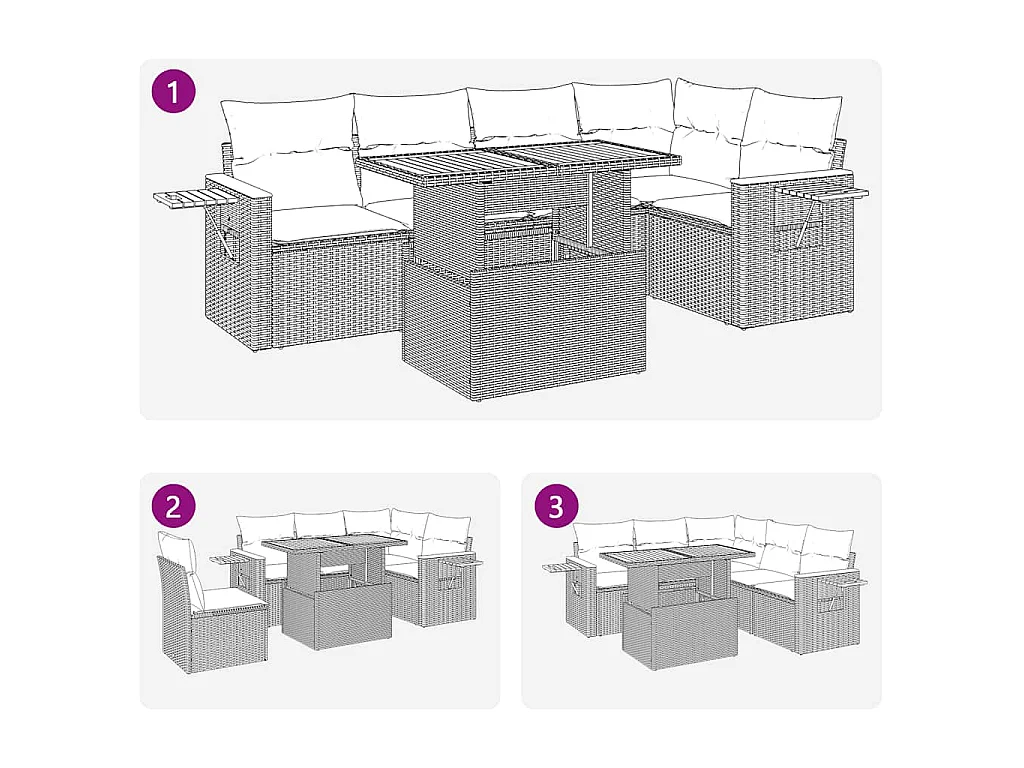 1

2

3