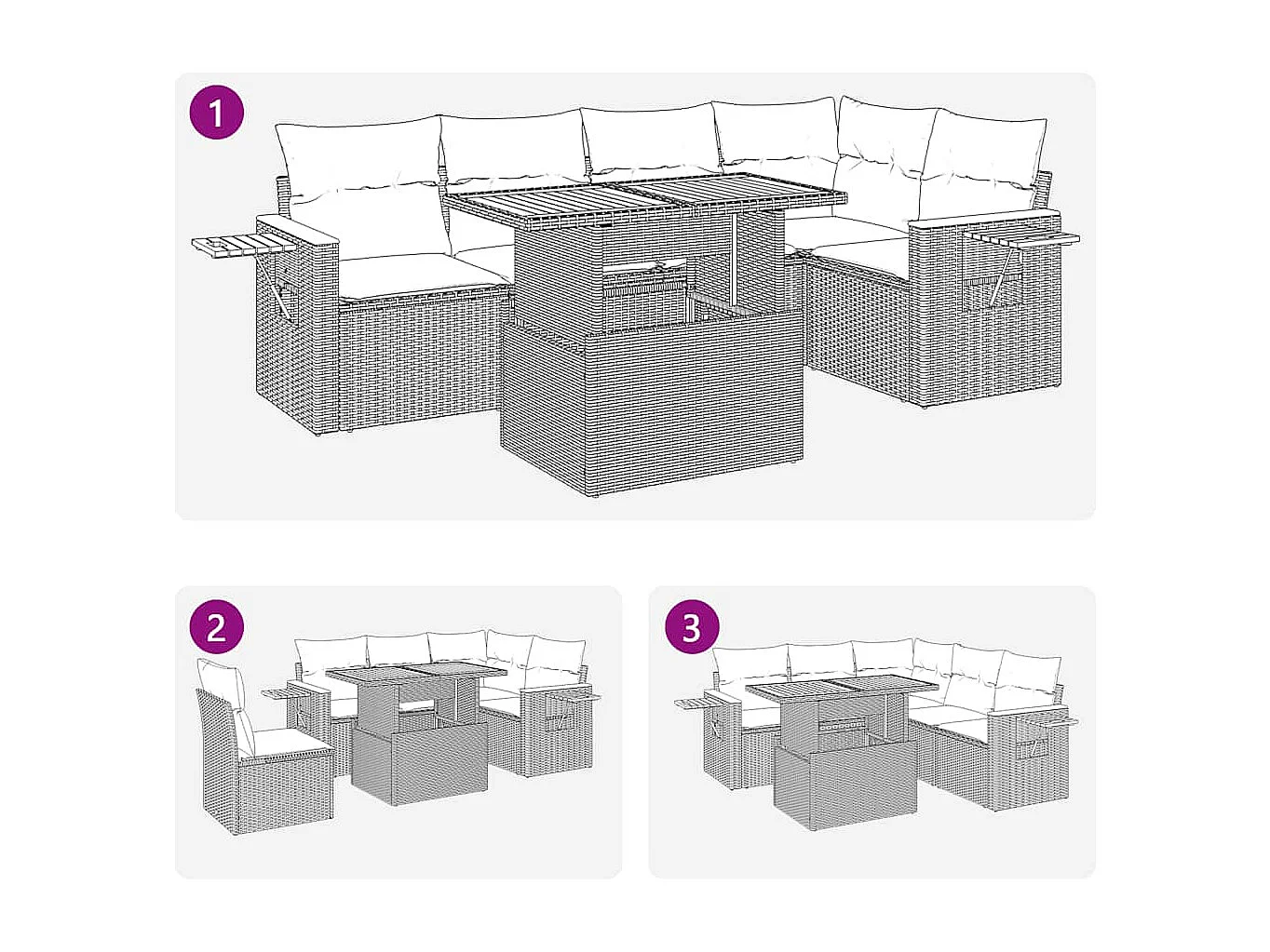 1

2

3