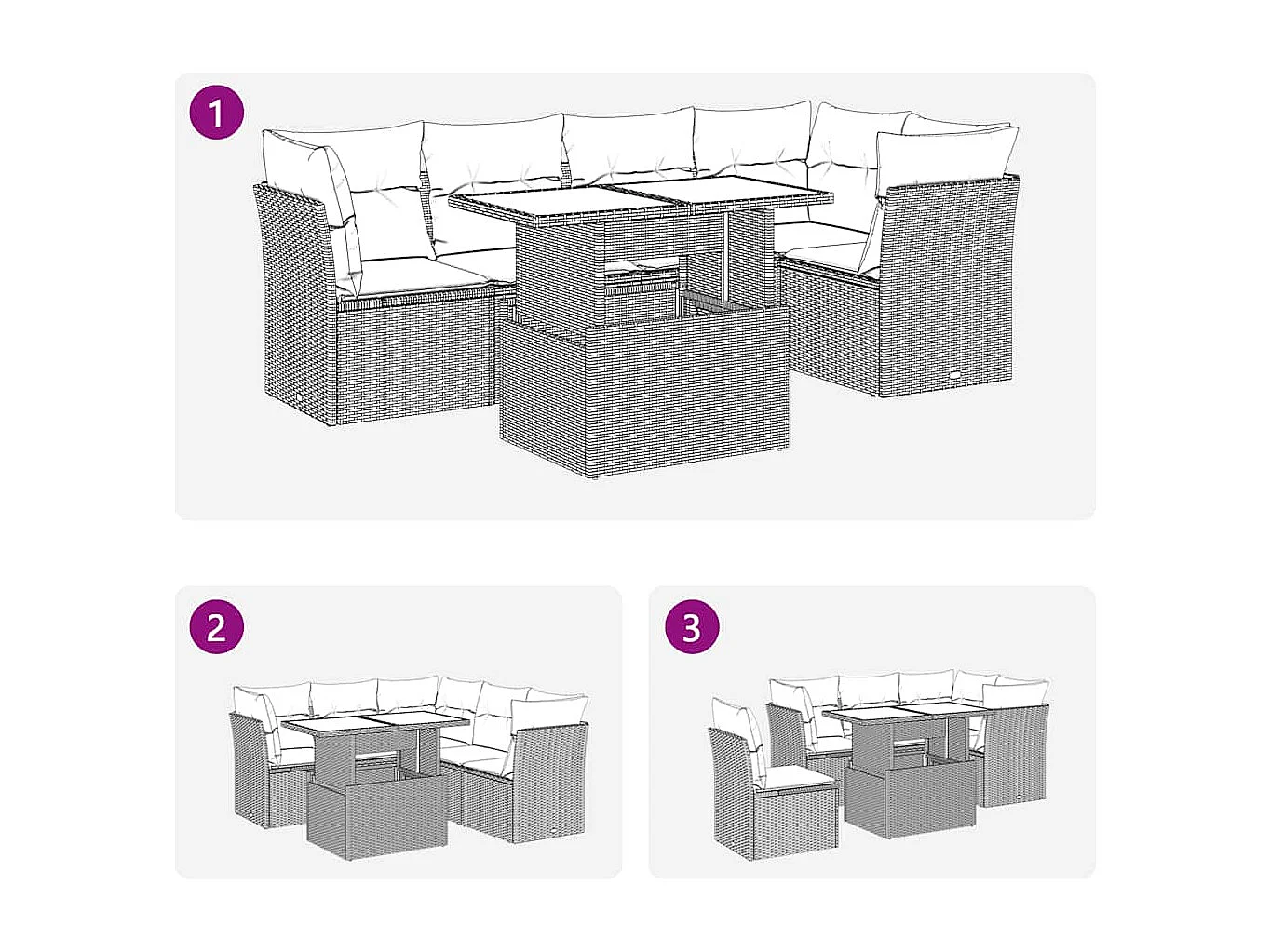 1

2

3