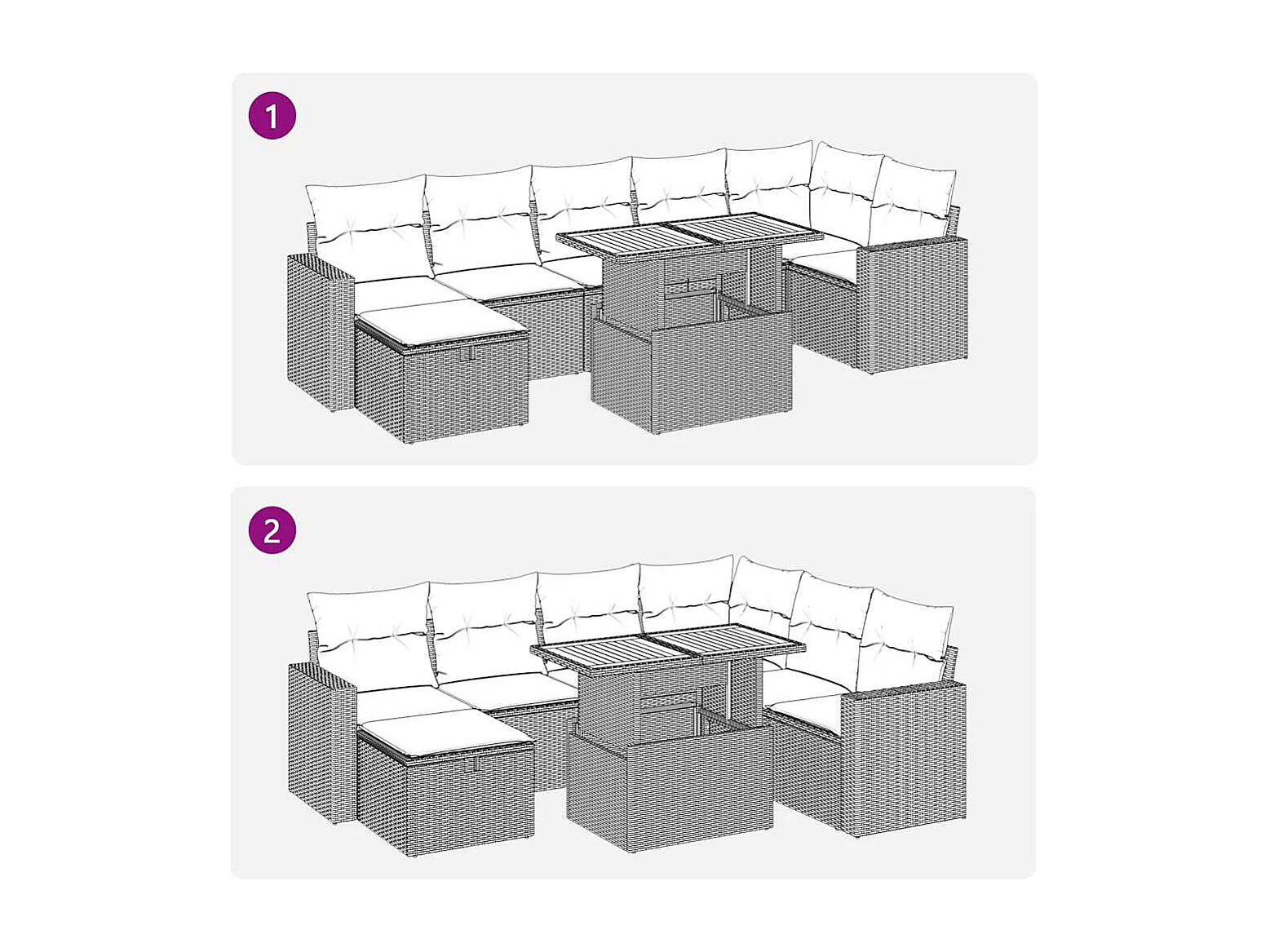 1

2