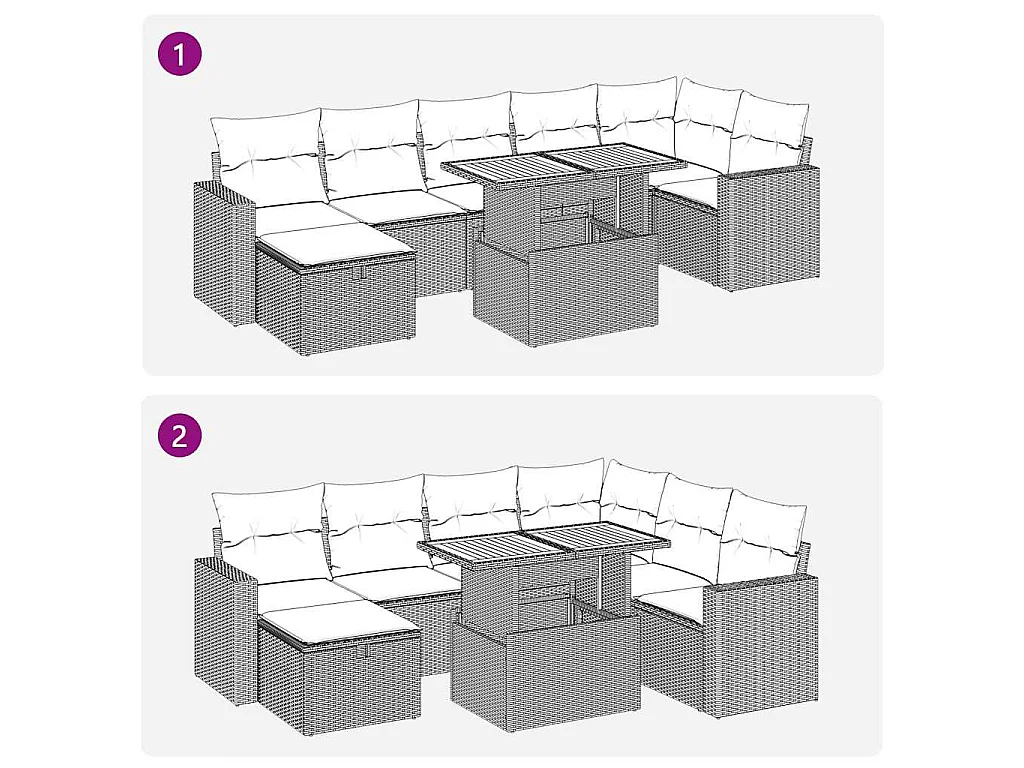 1

2