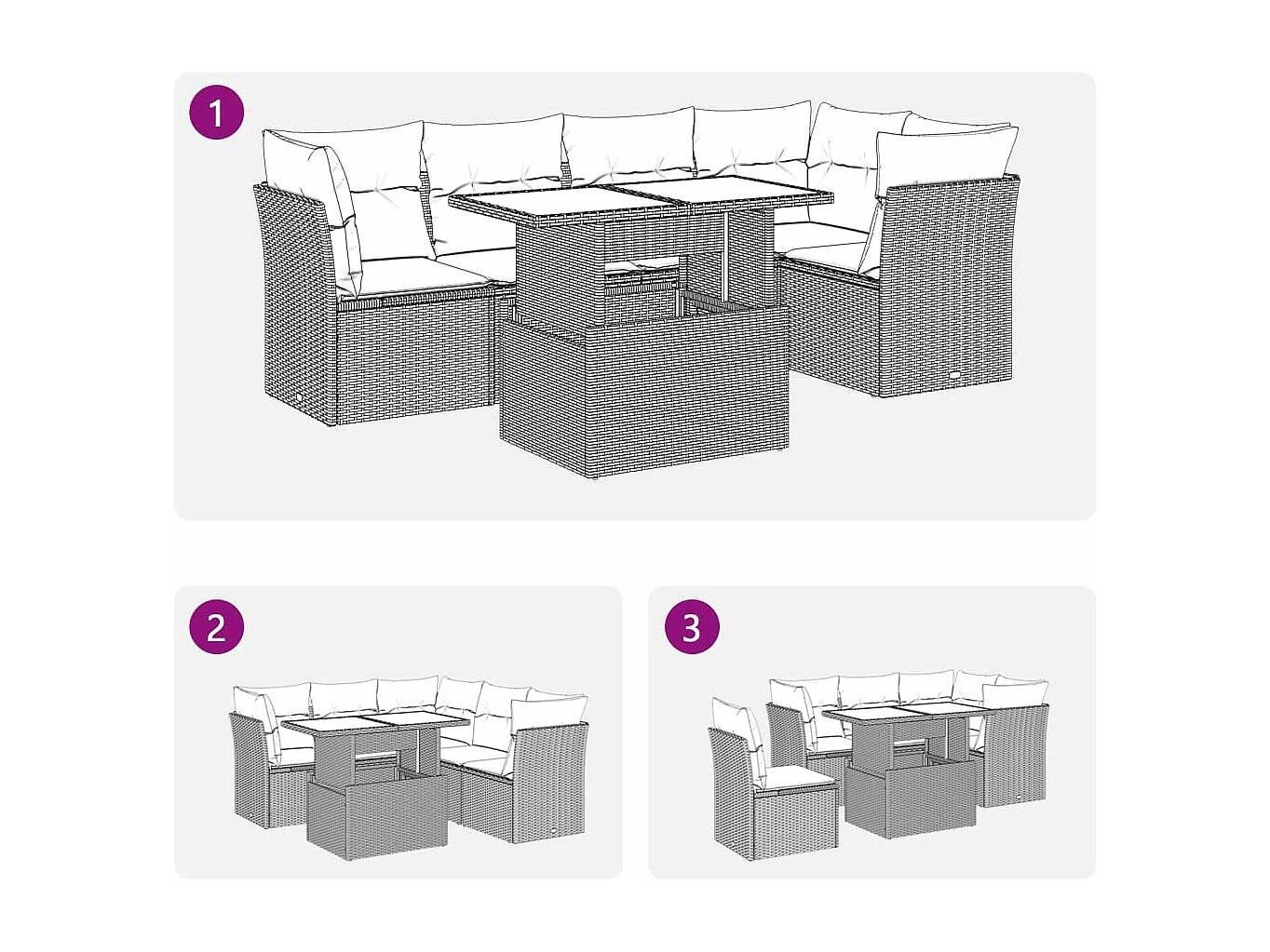 1

2

3