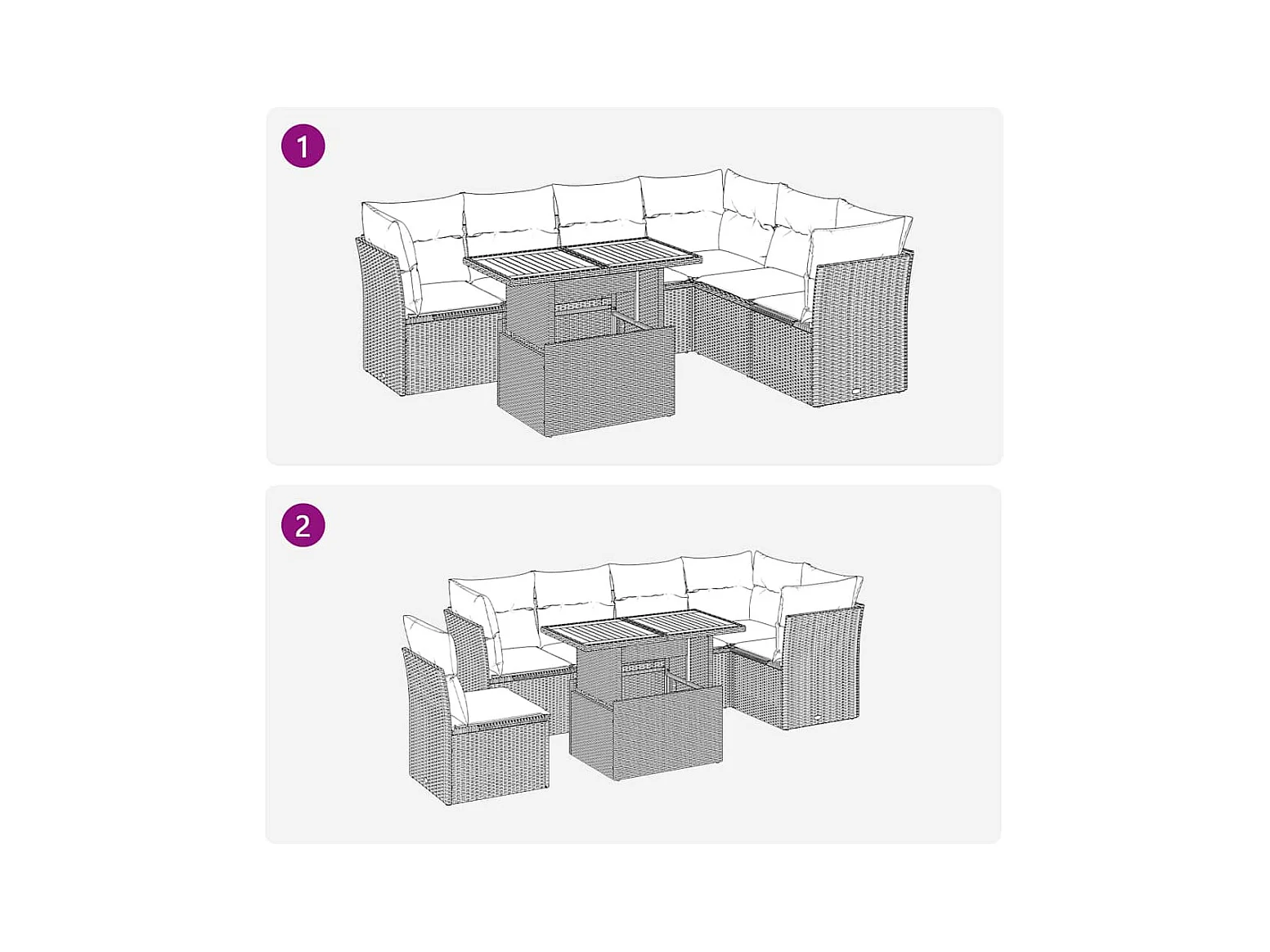 1

2