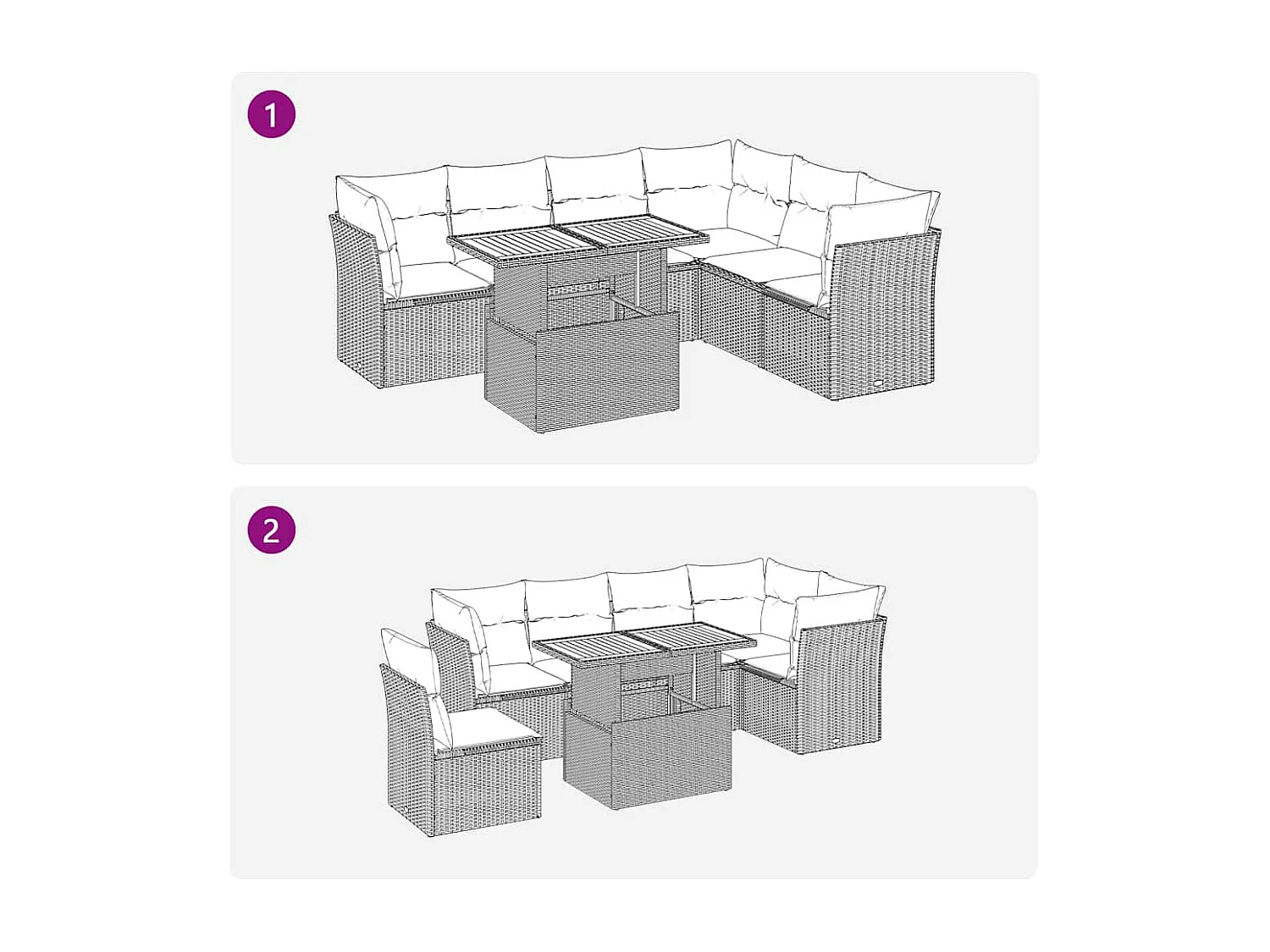 1

2