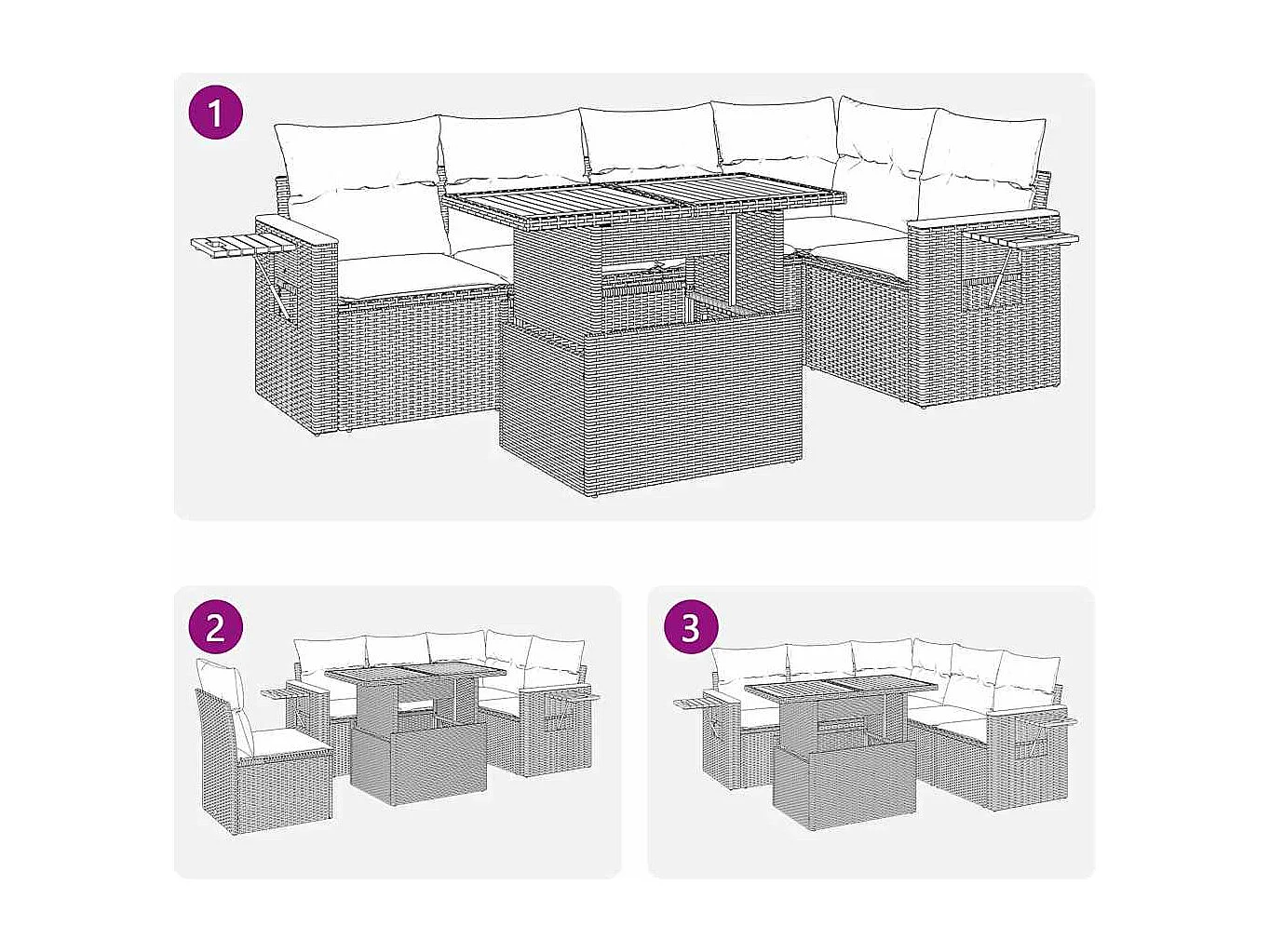 1

2

3