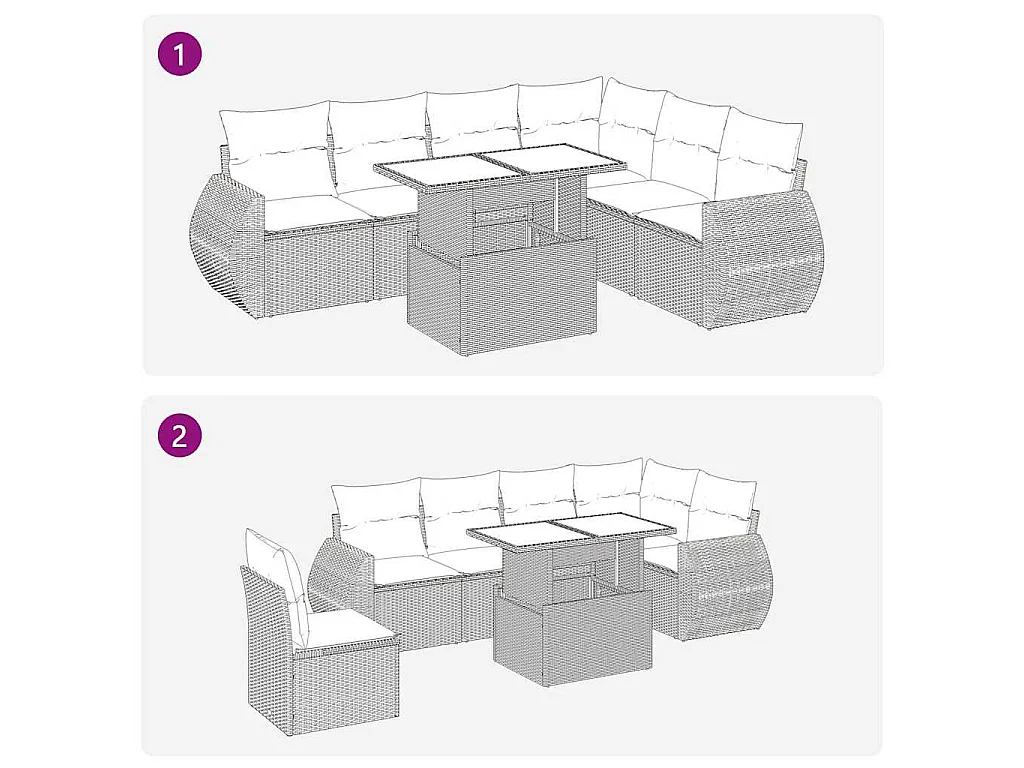 1

2