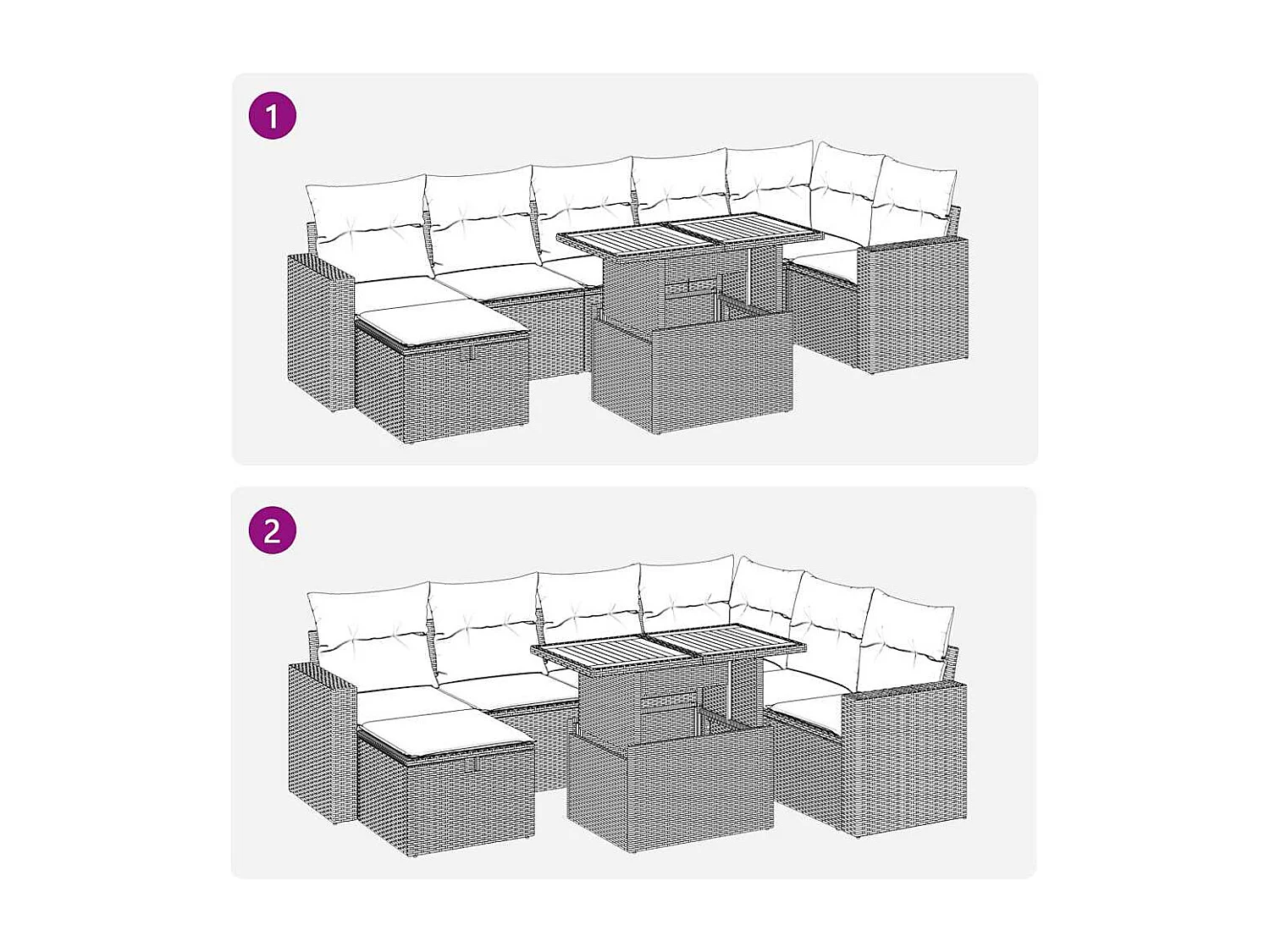 1

2