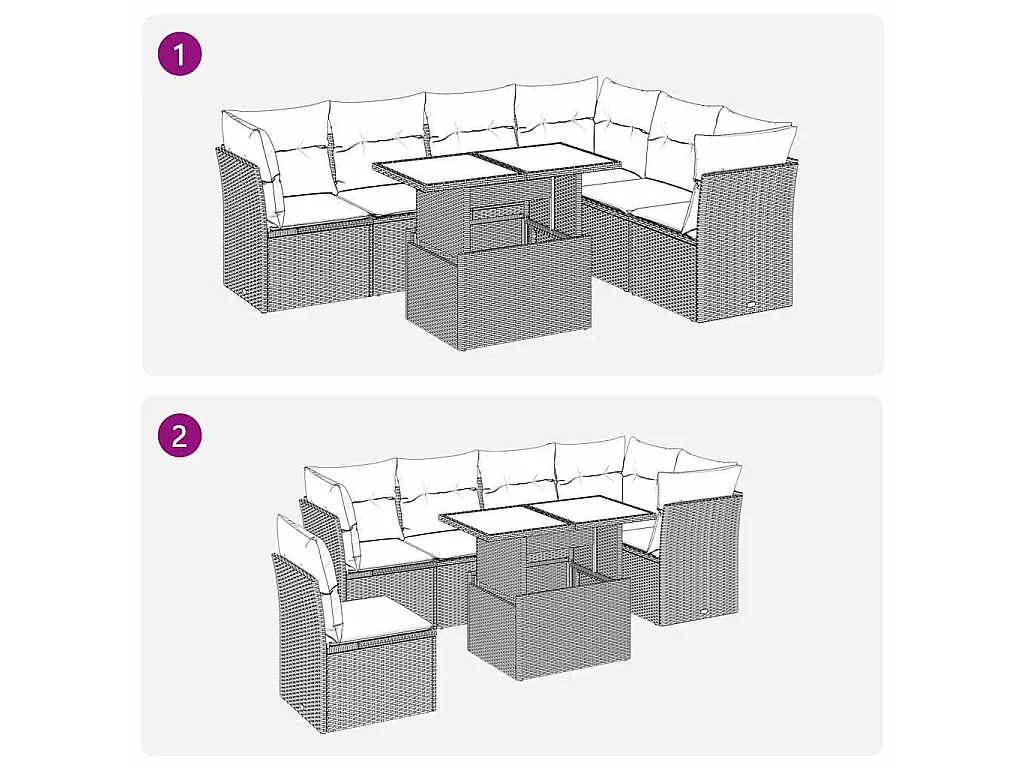 1

2