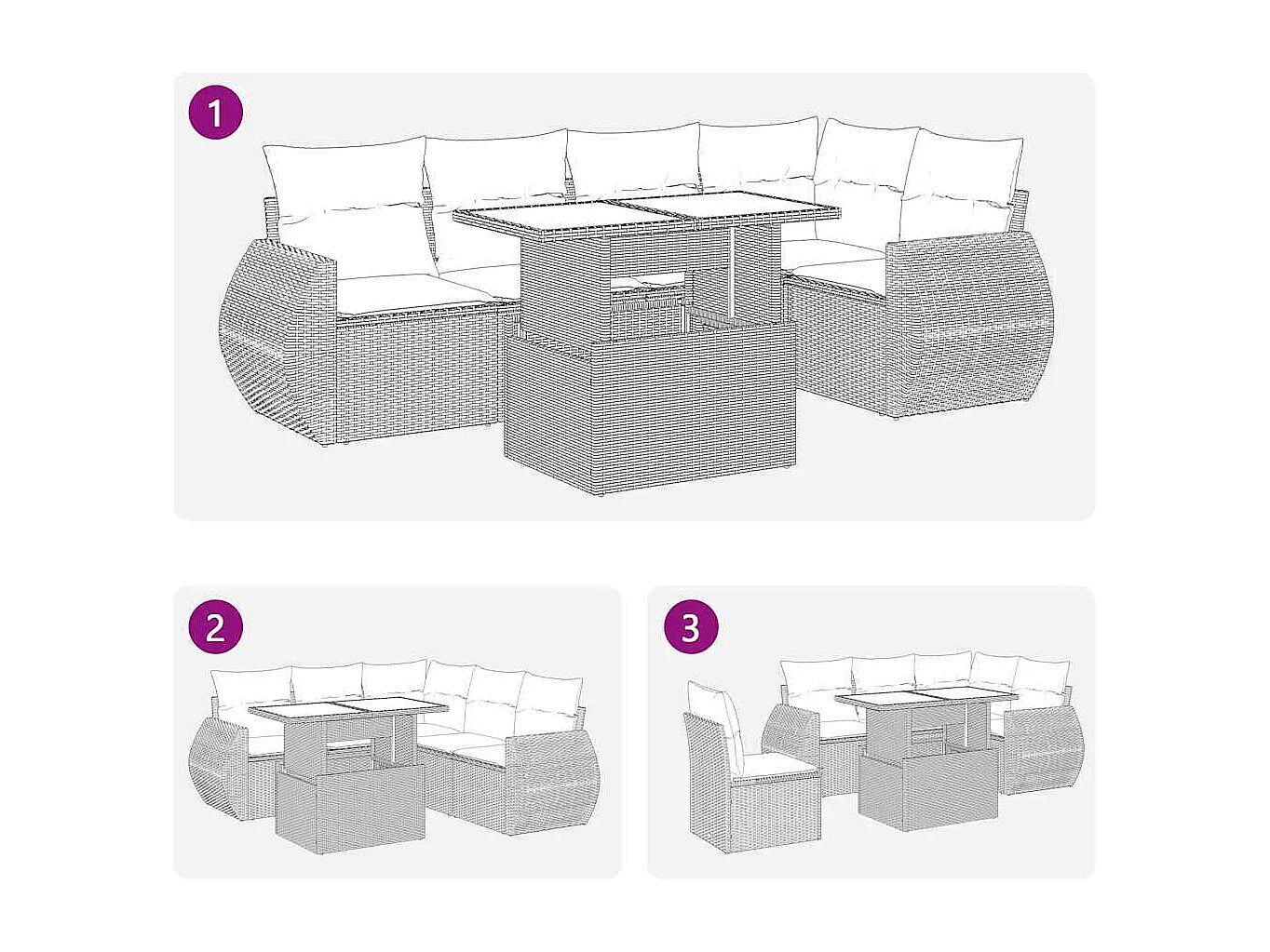 1

2

3