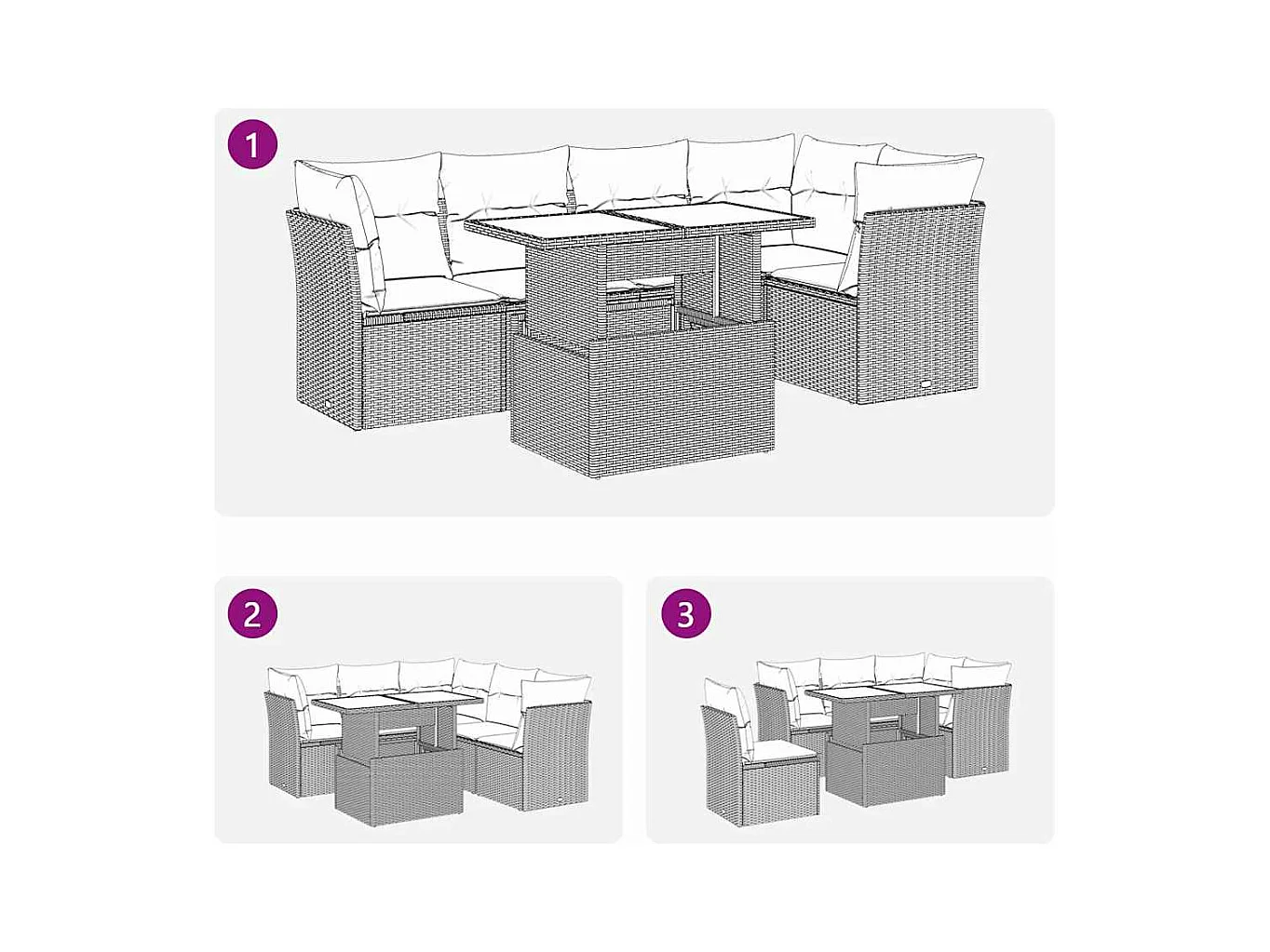 1

2

3