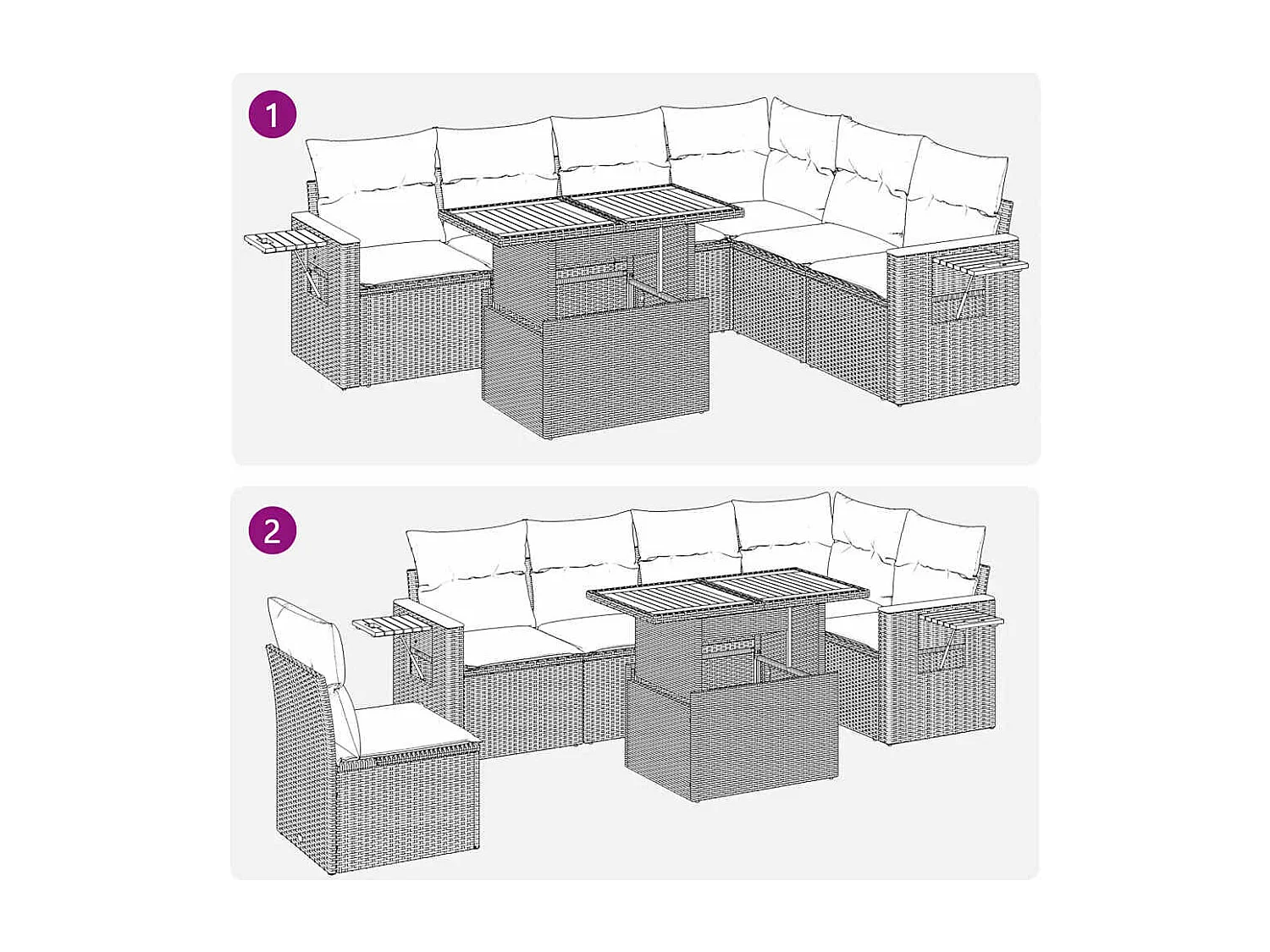 1

2