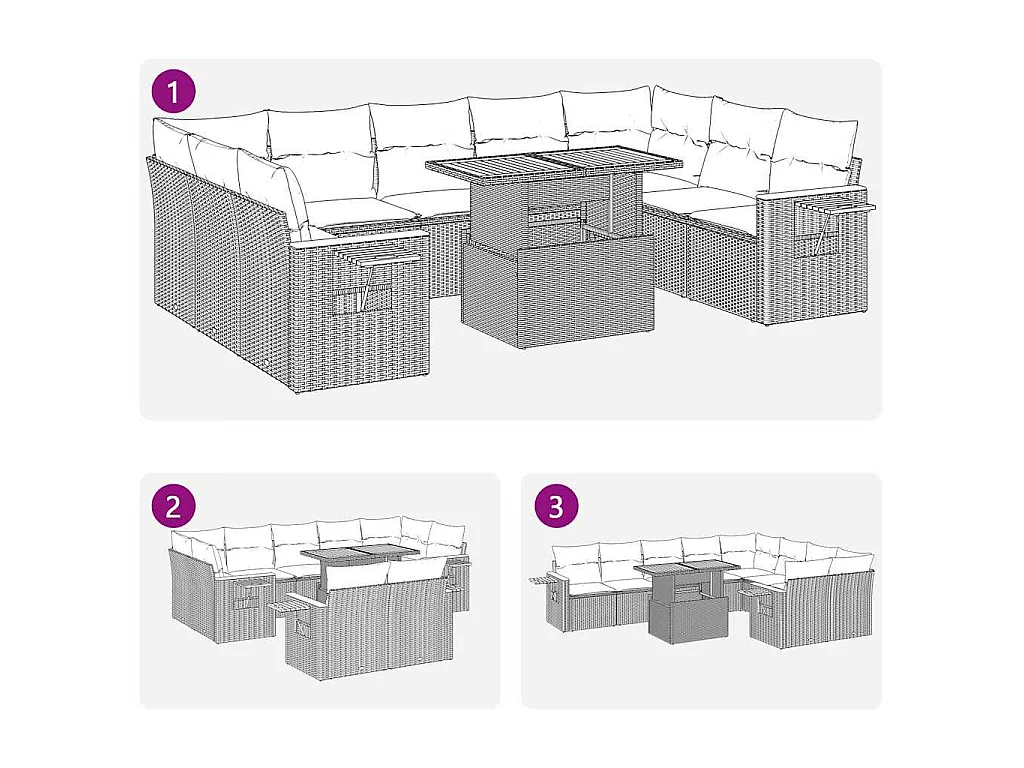 1

2

3