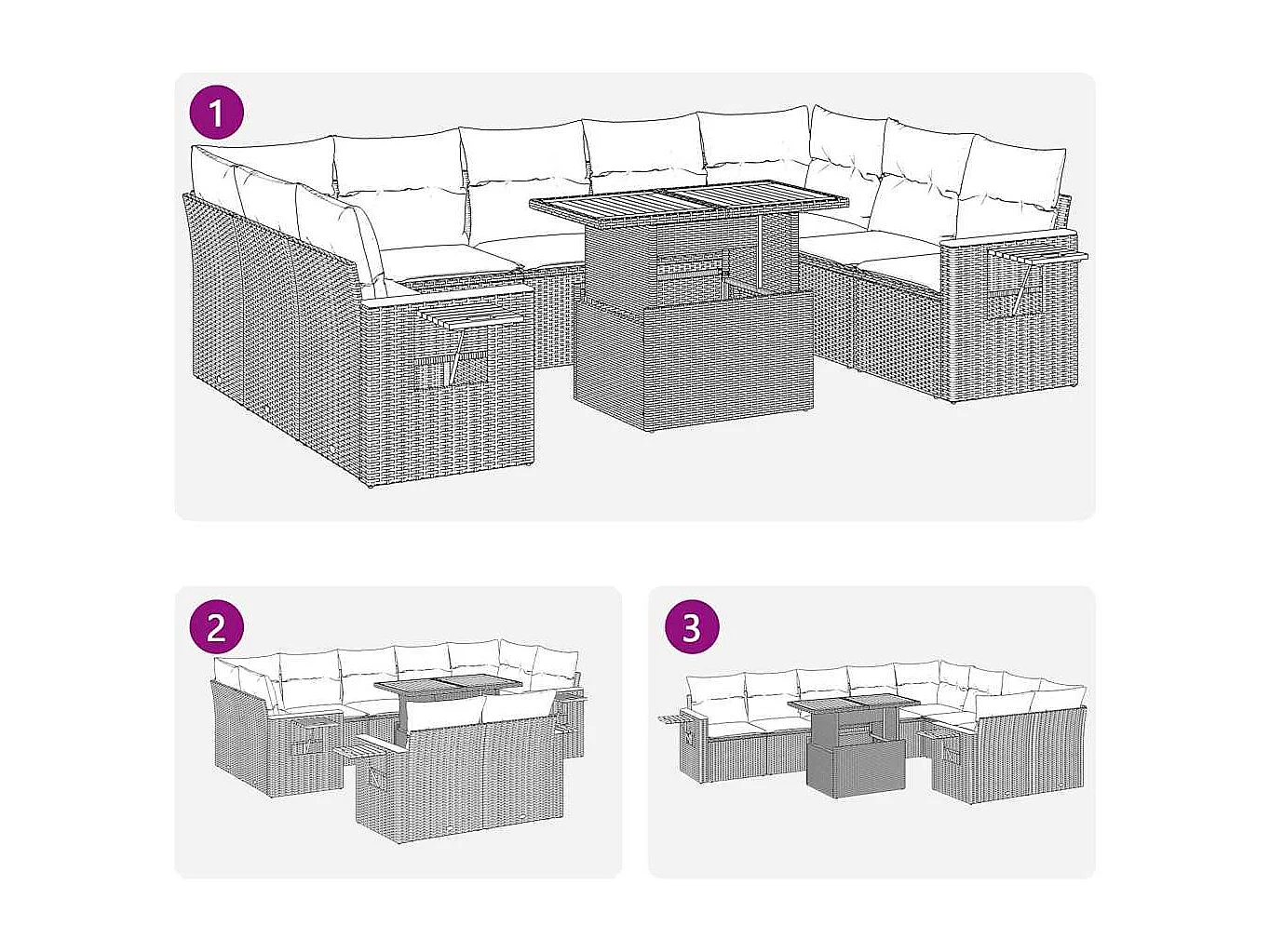 1

2

3