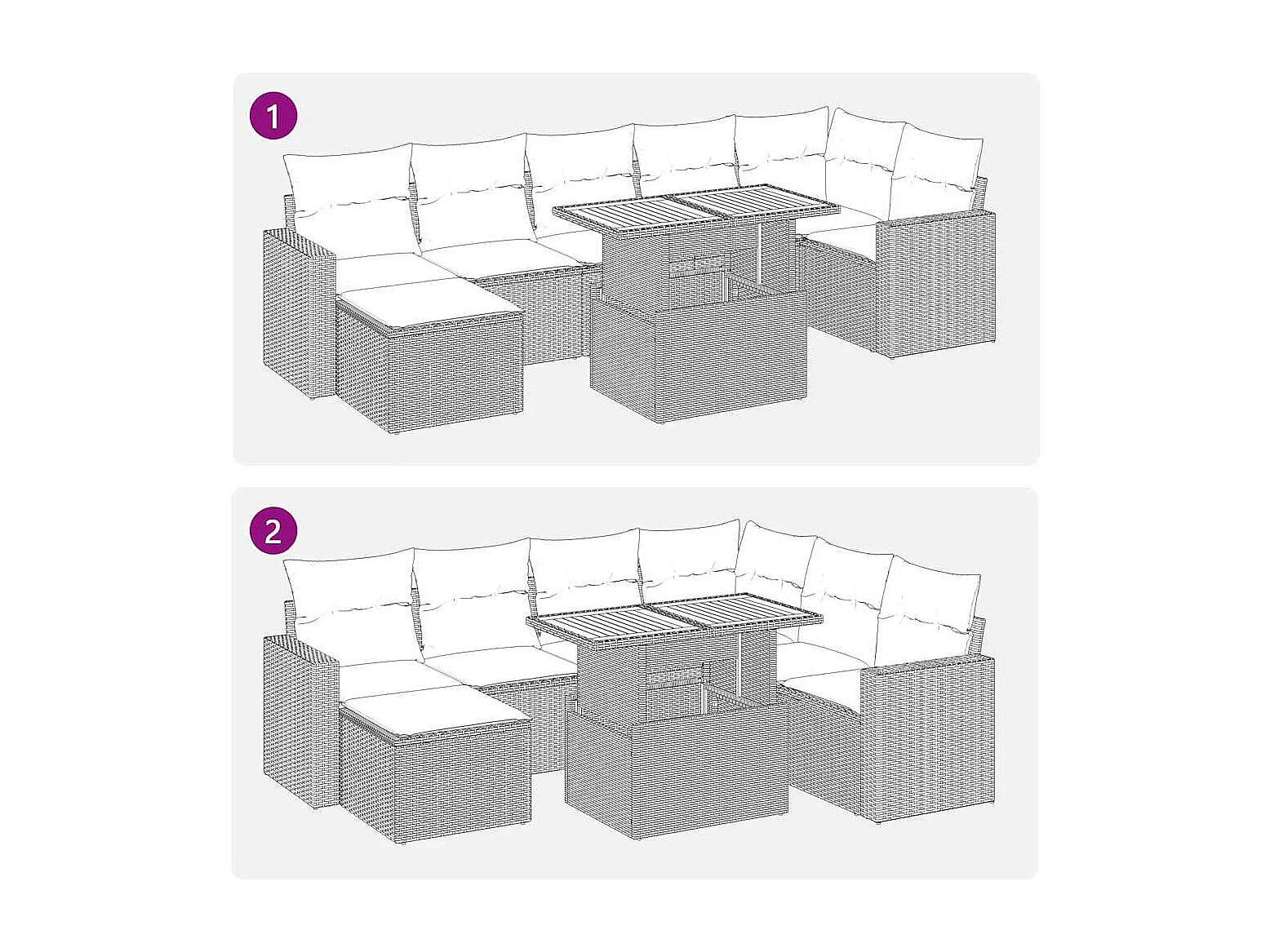 1

2