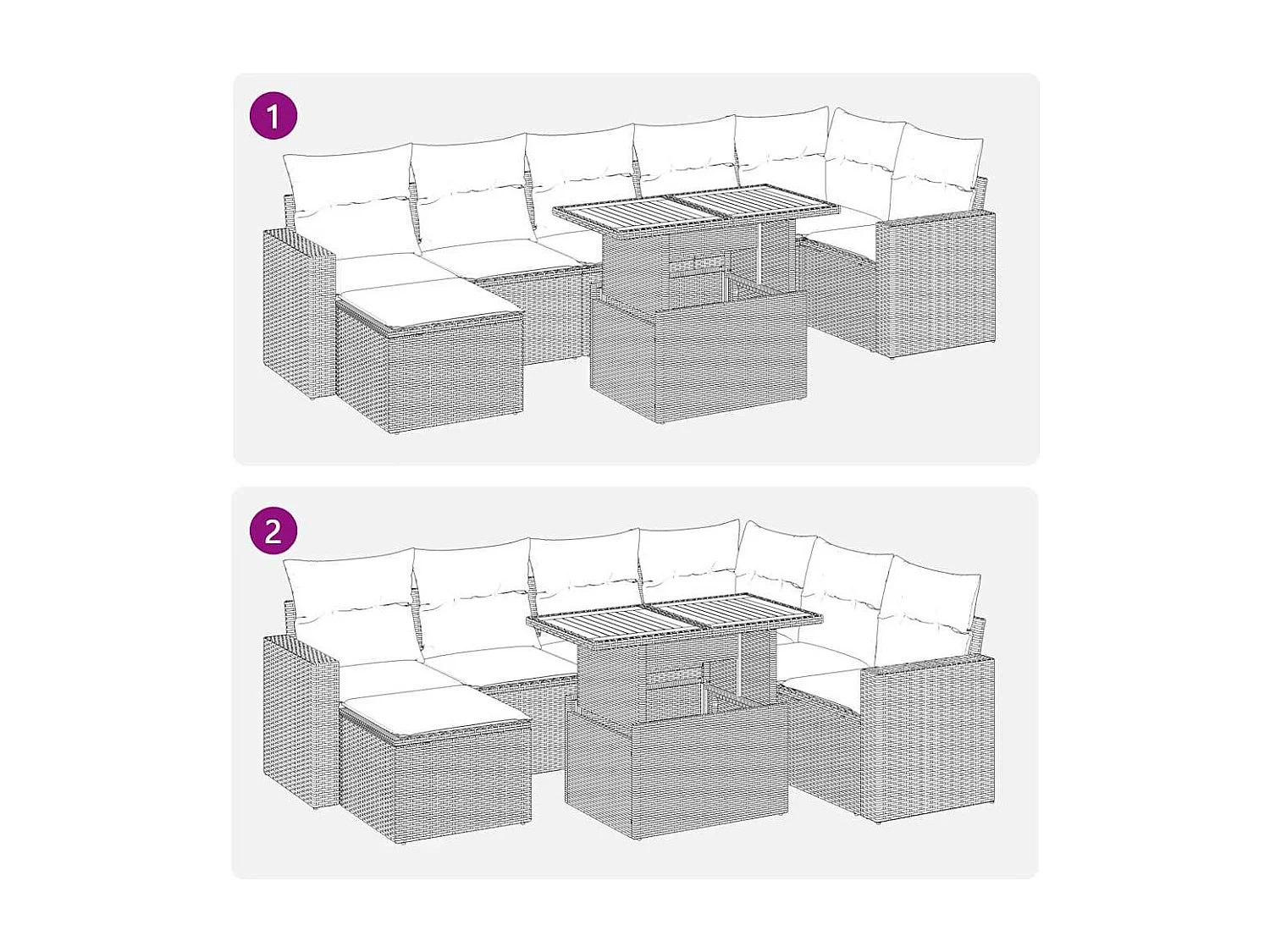 1

2