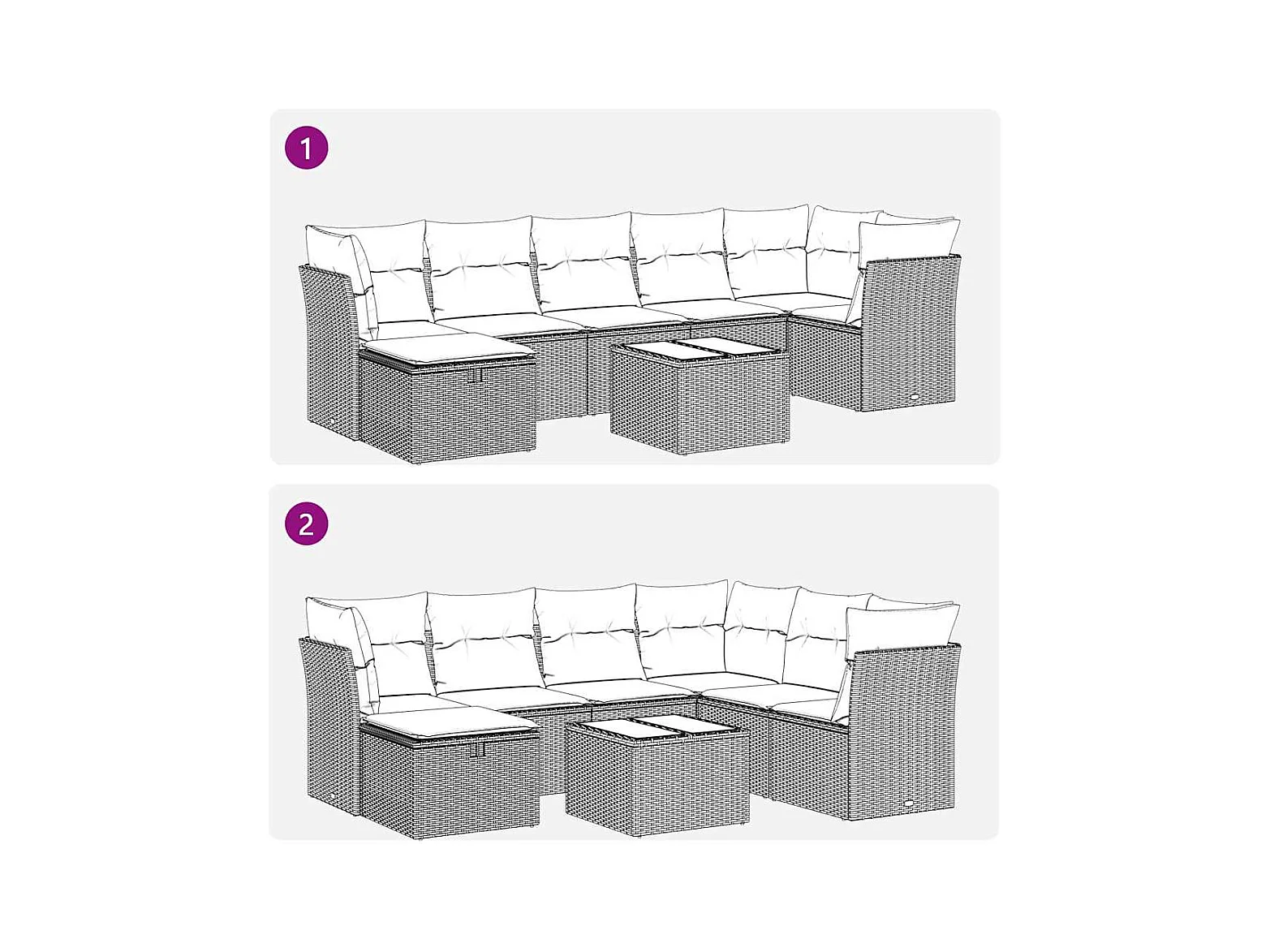 1

2