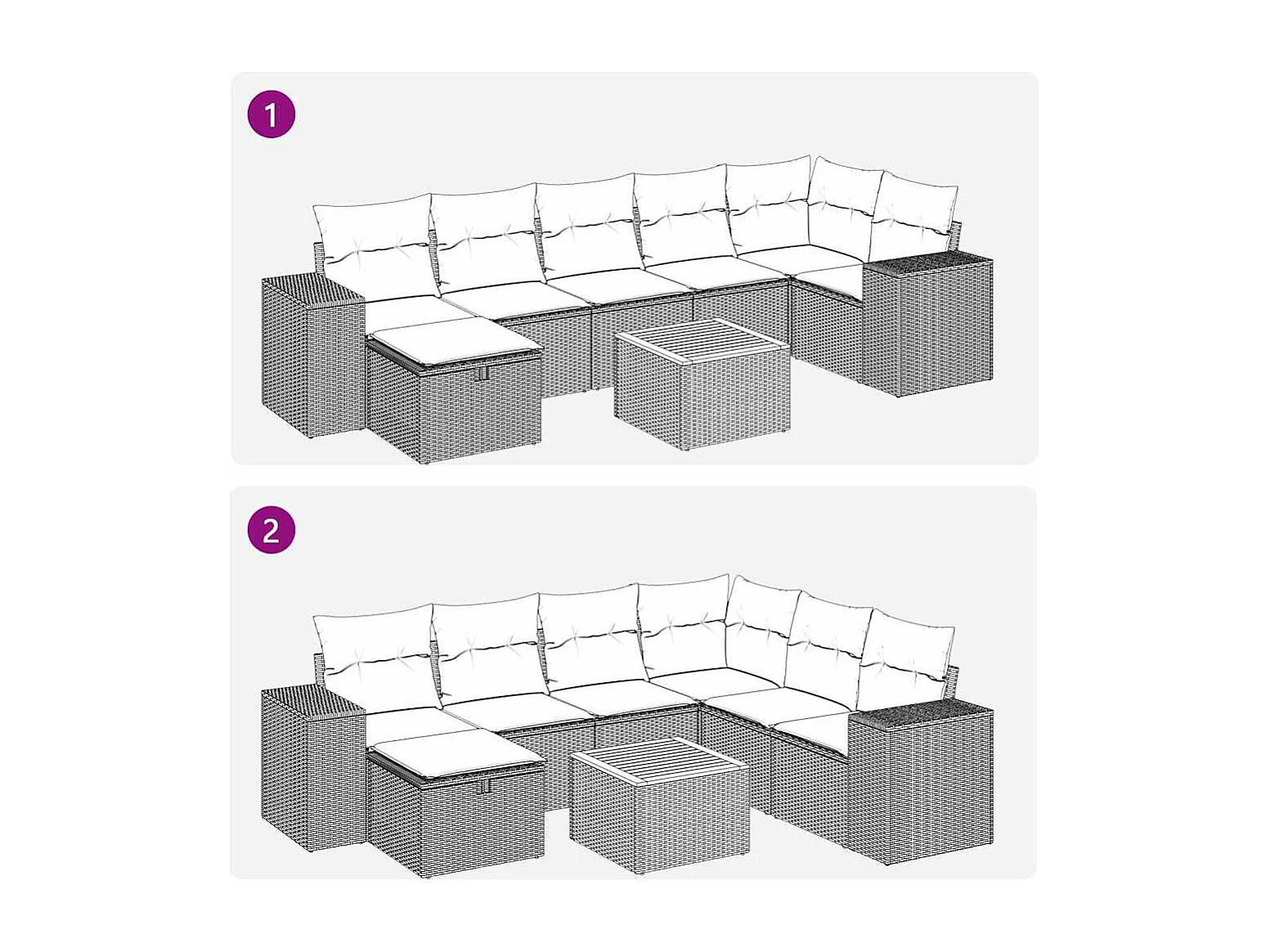 1

2