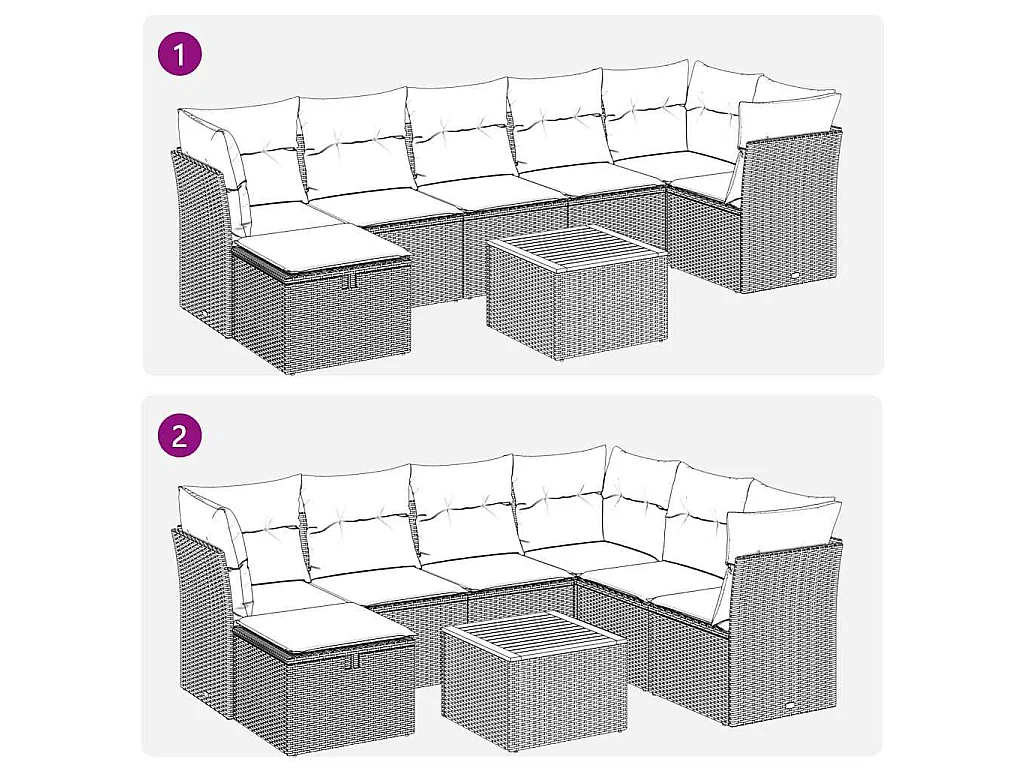 1

2