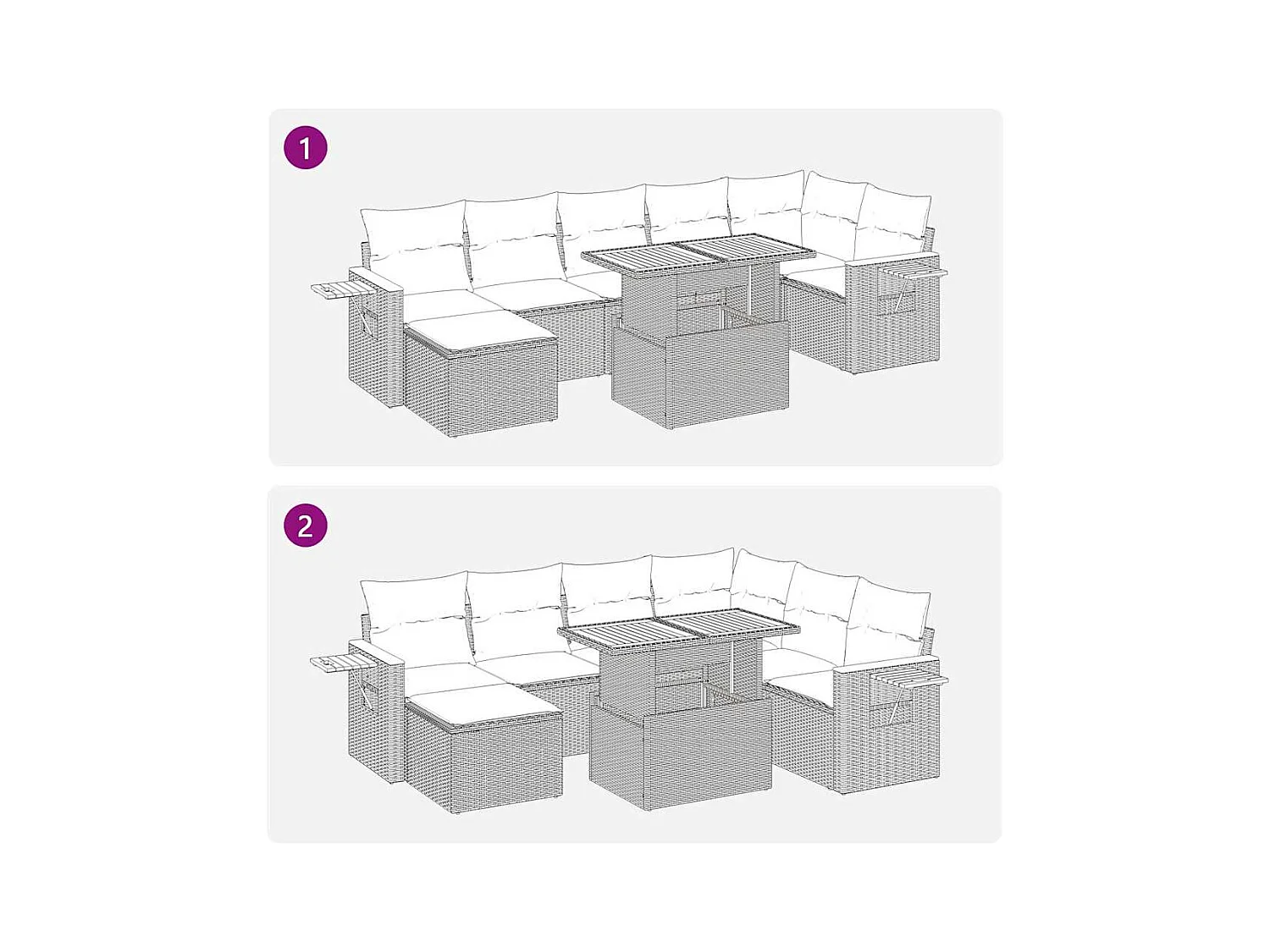 1

2