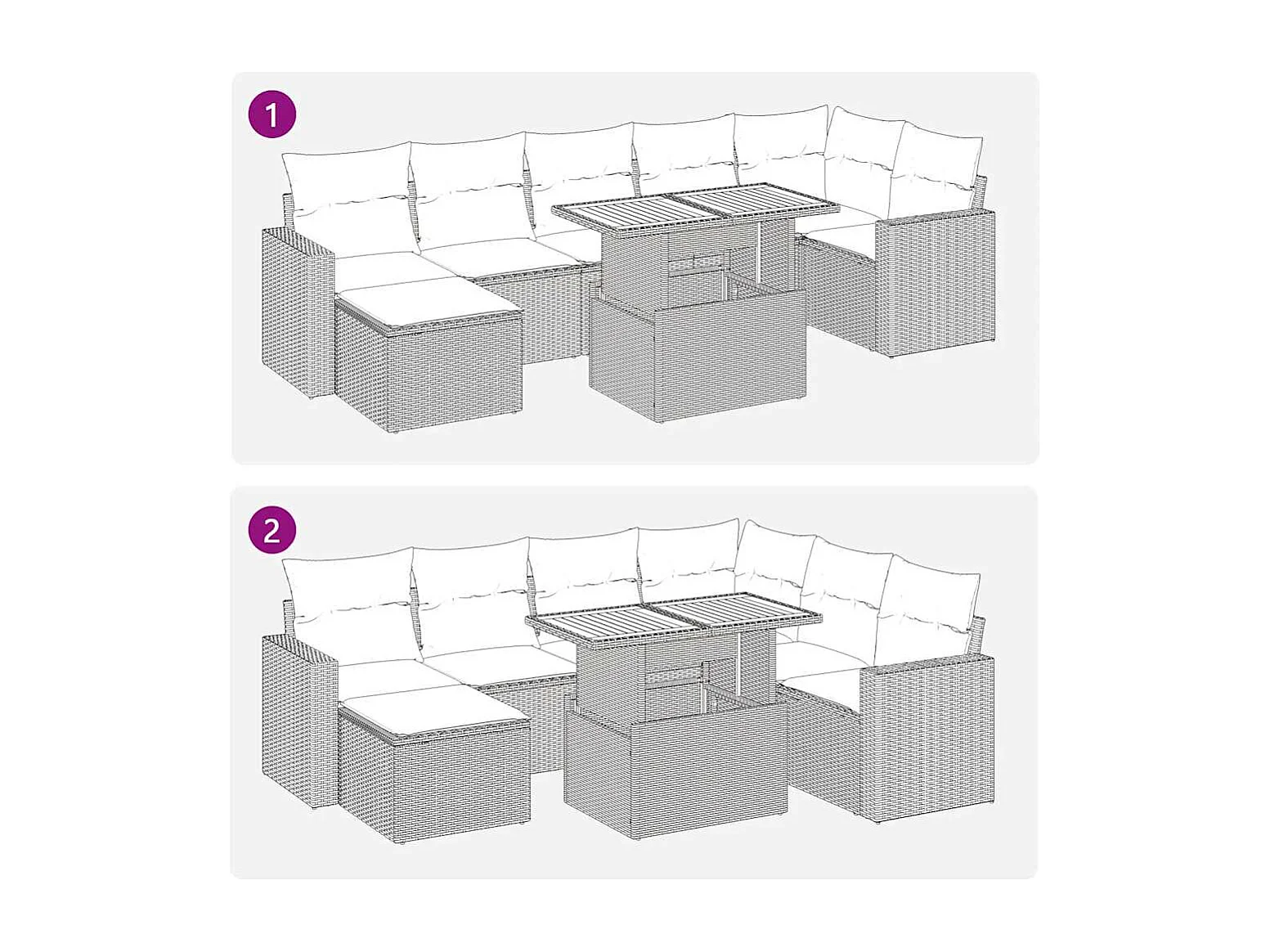 1

2