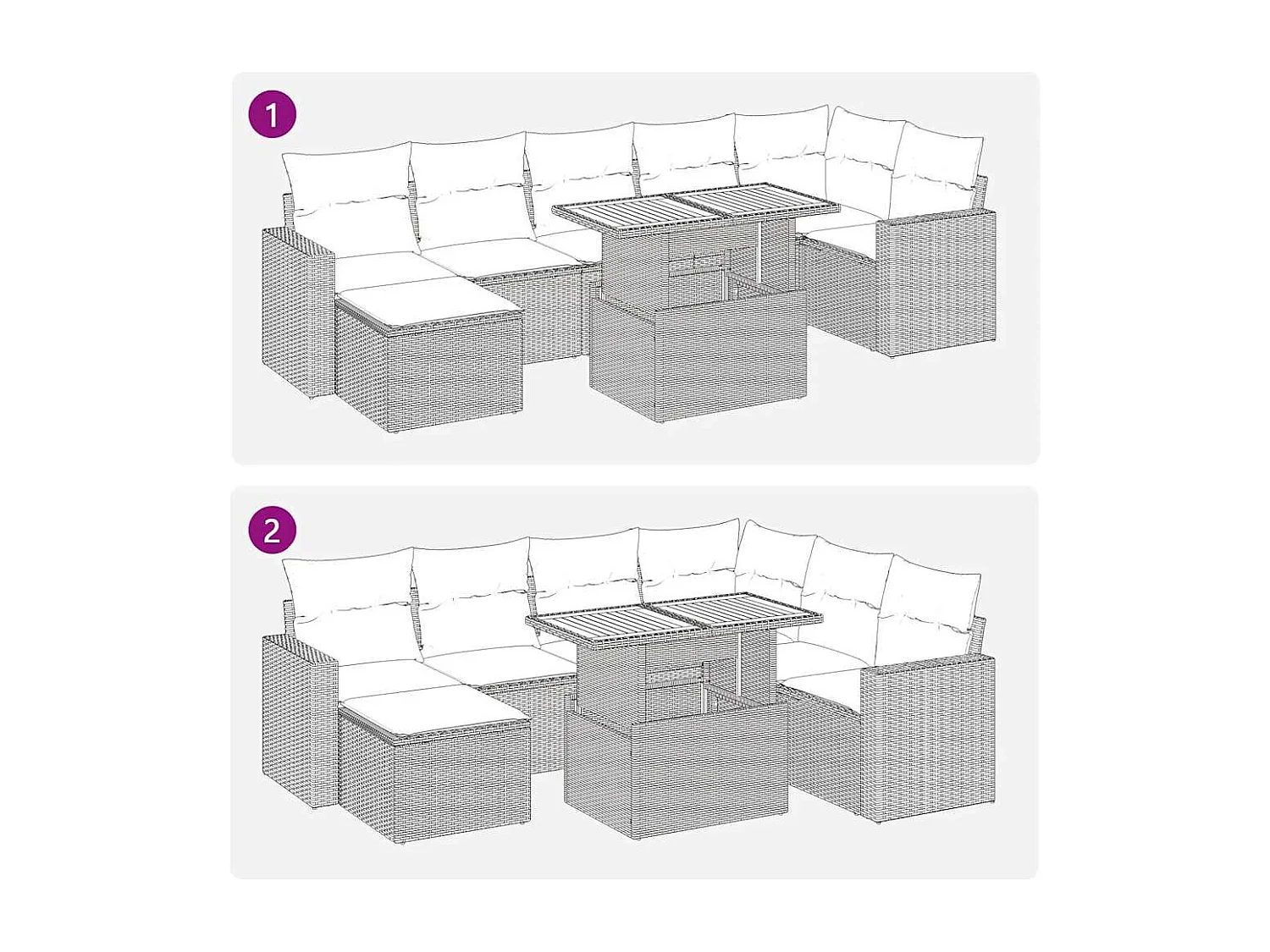 1

2