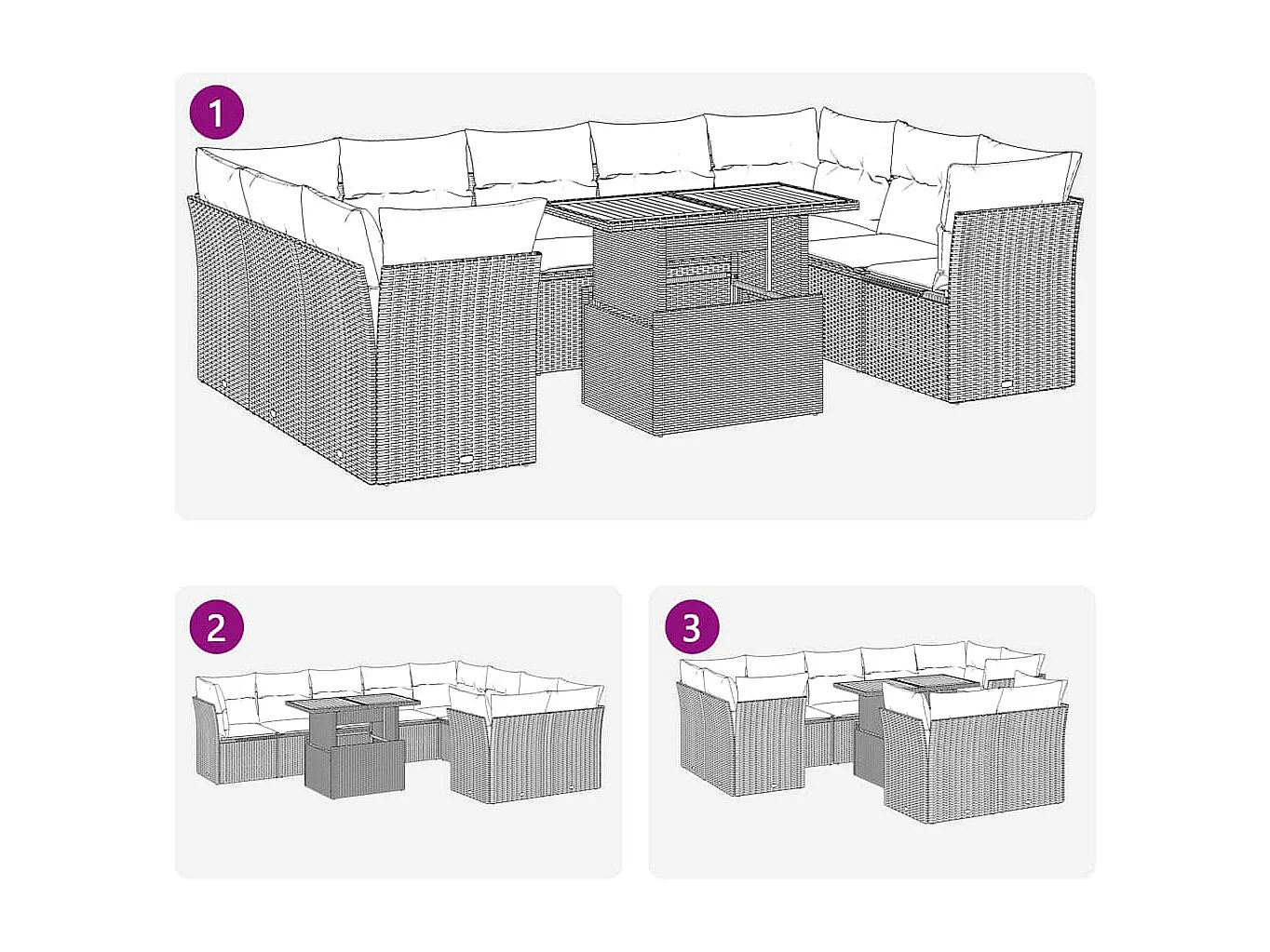 1

2

3