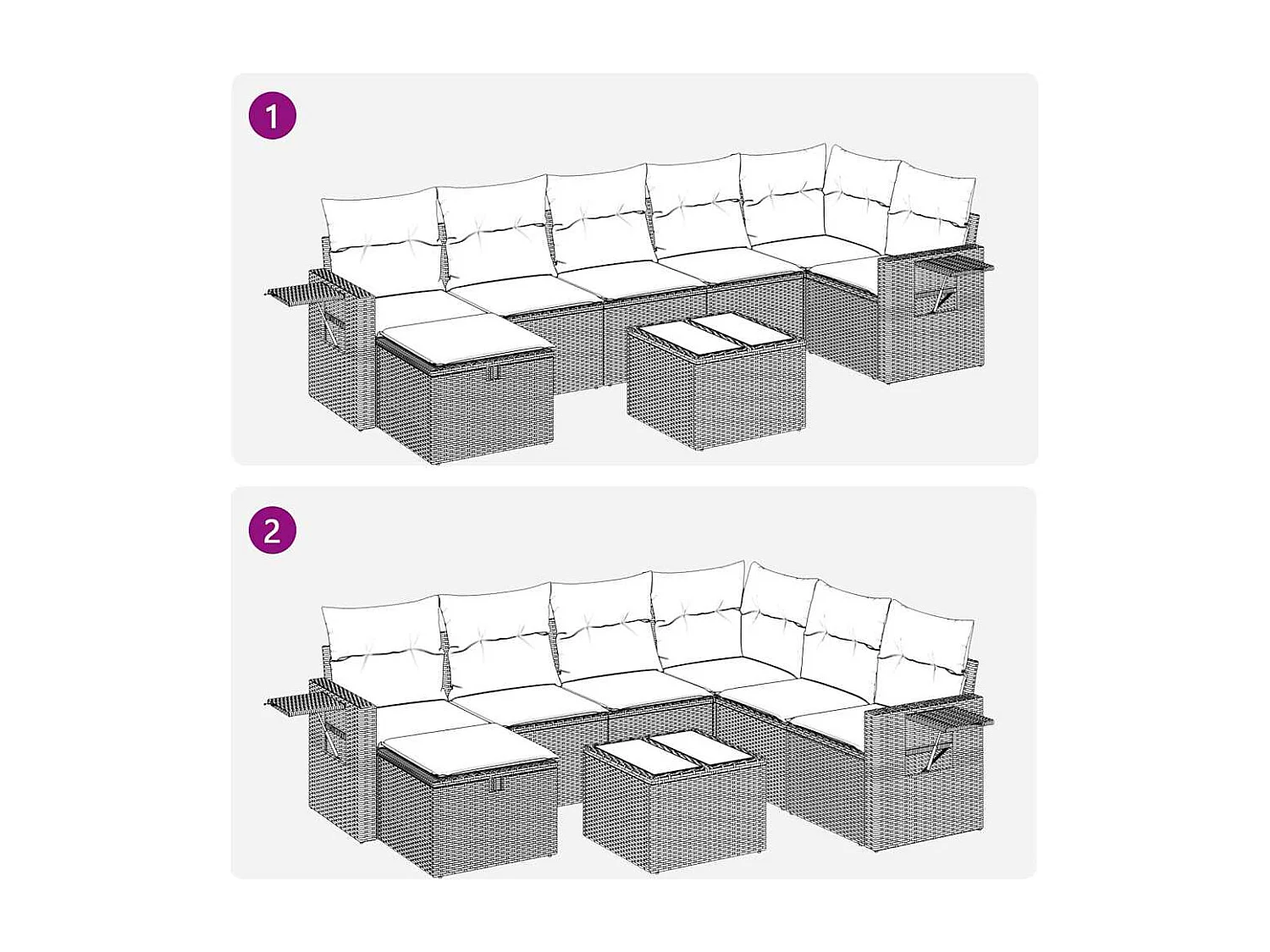 1

2