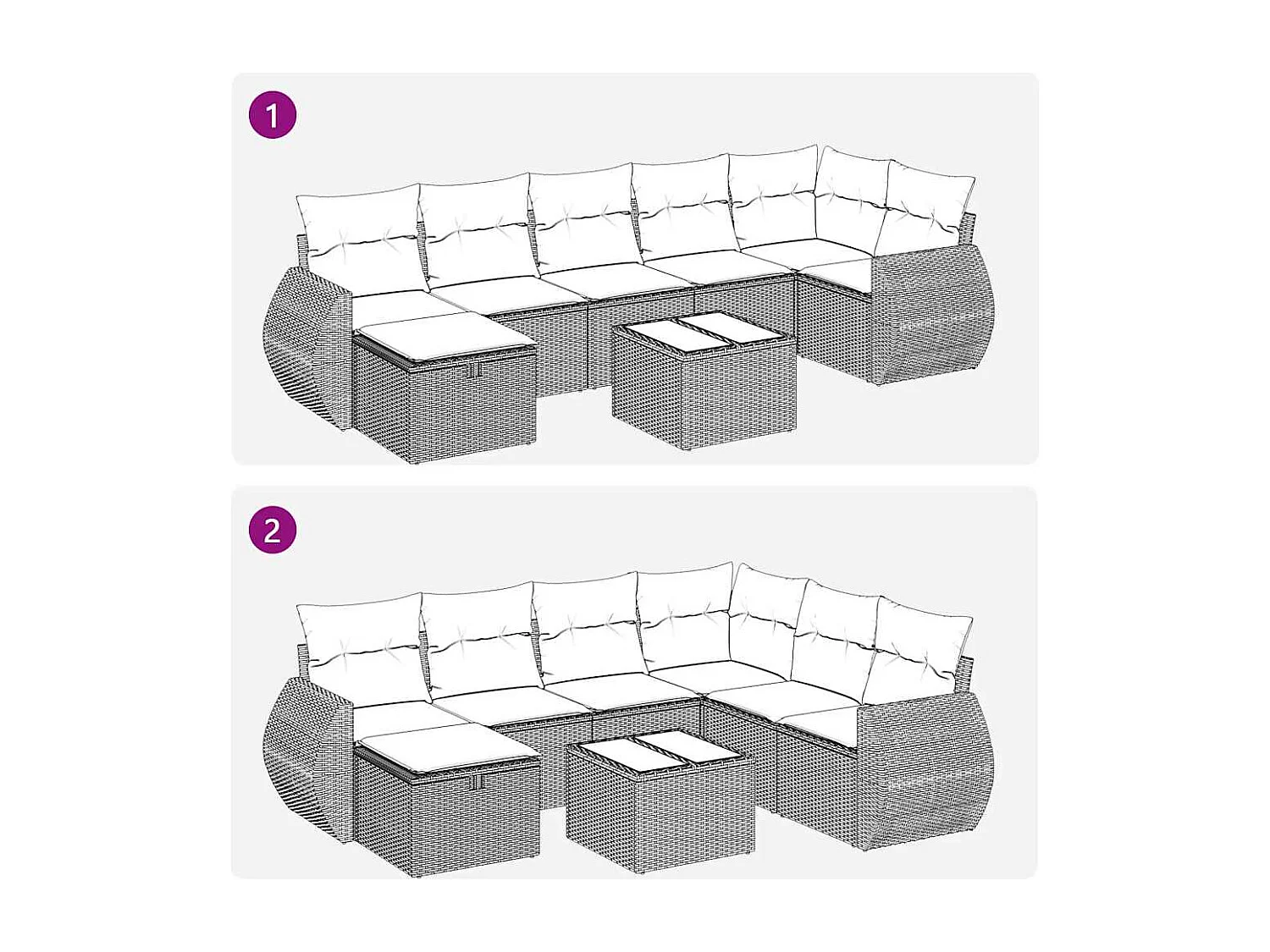 1

2