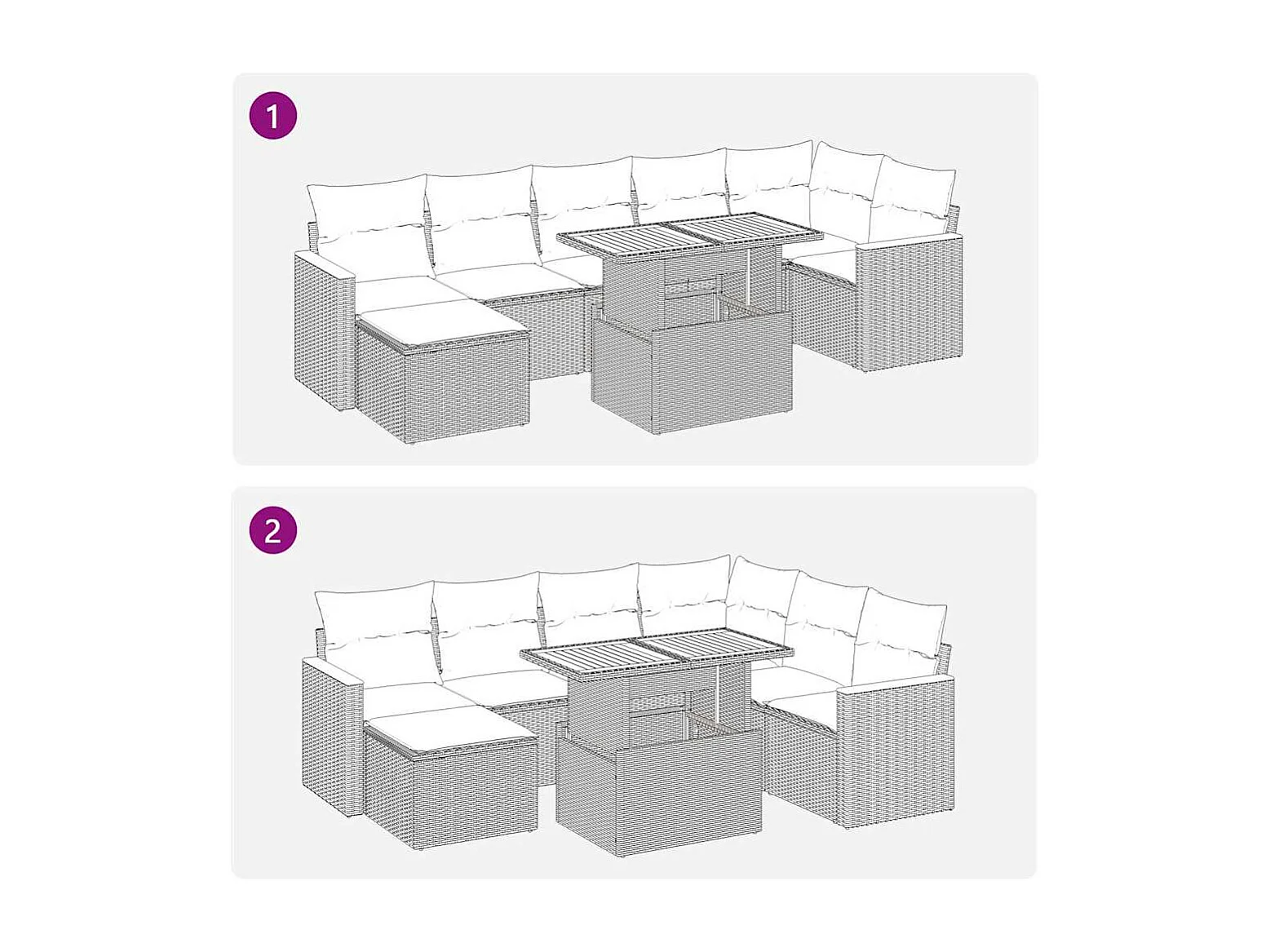 1

2