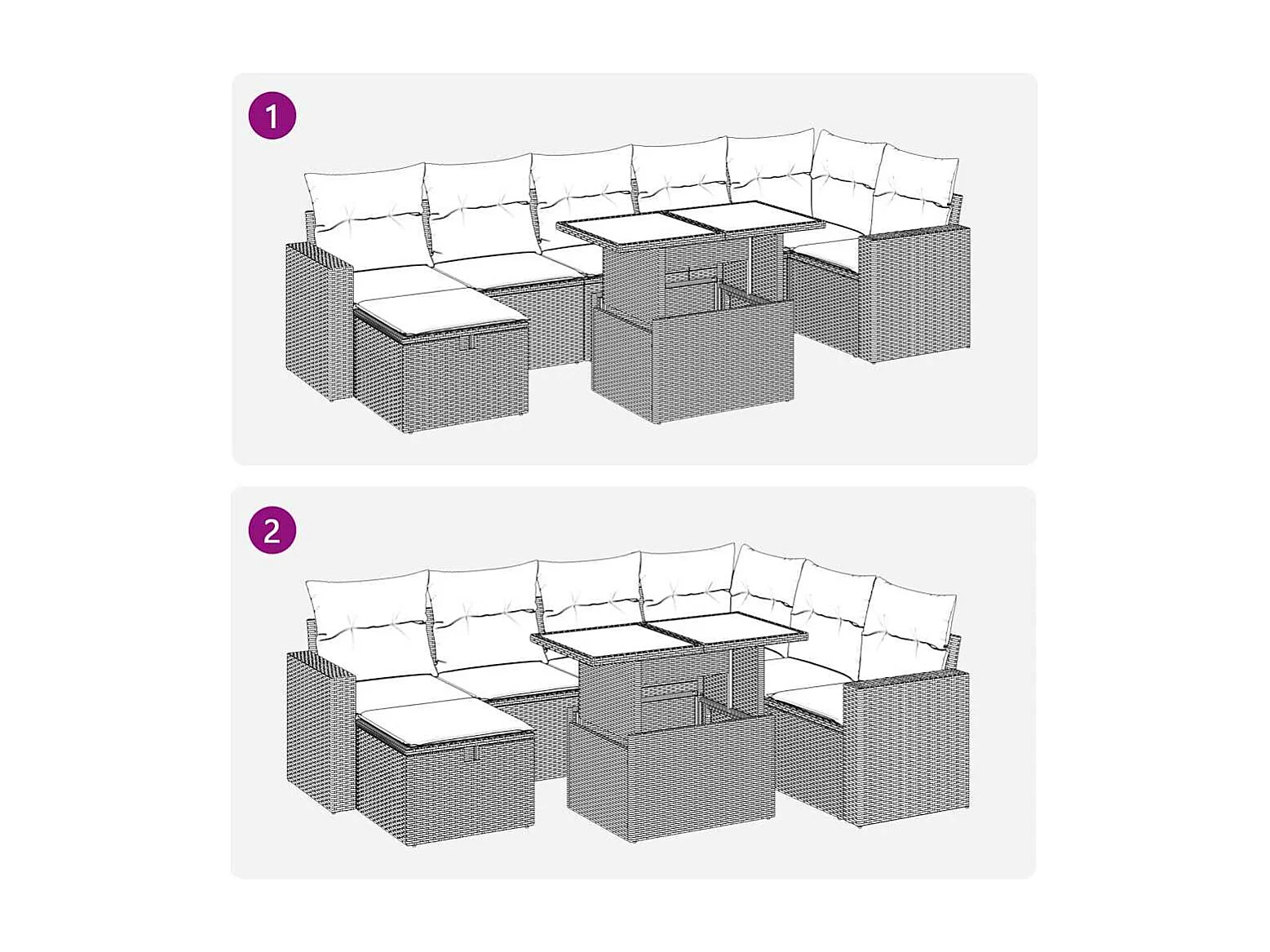 1

2