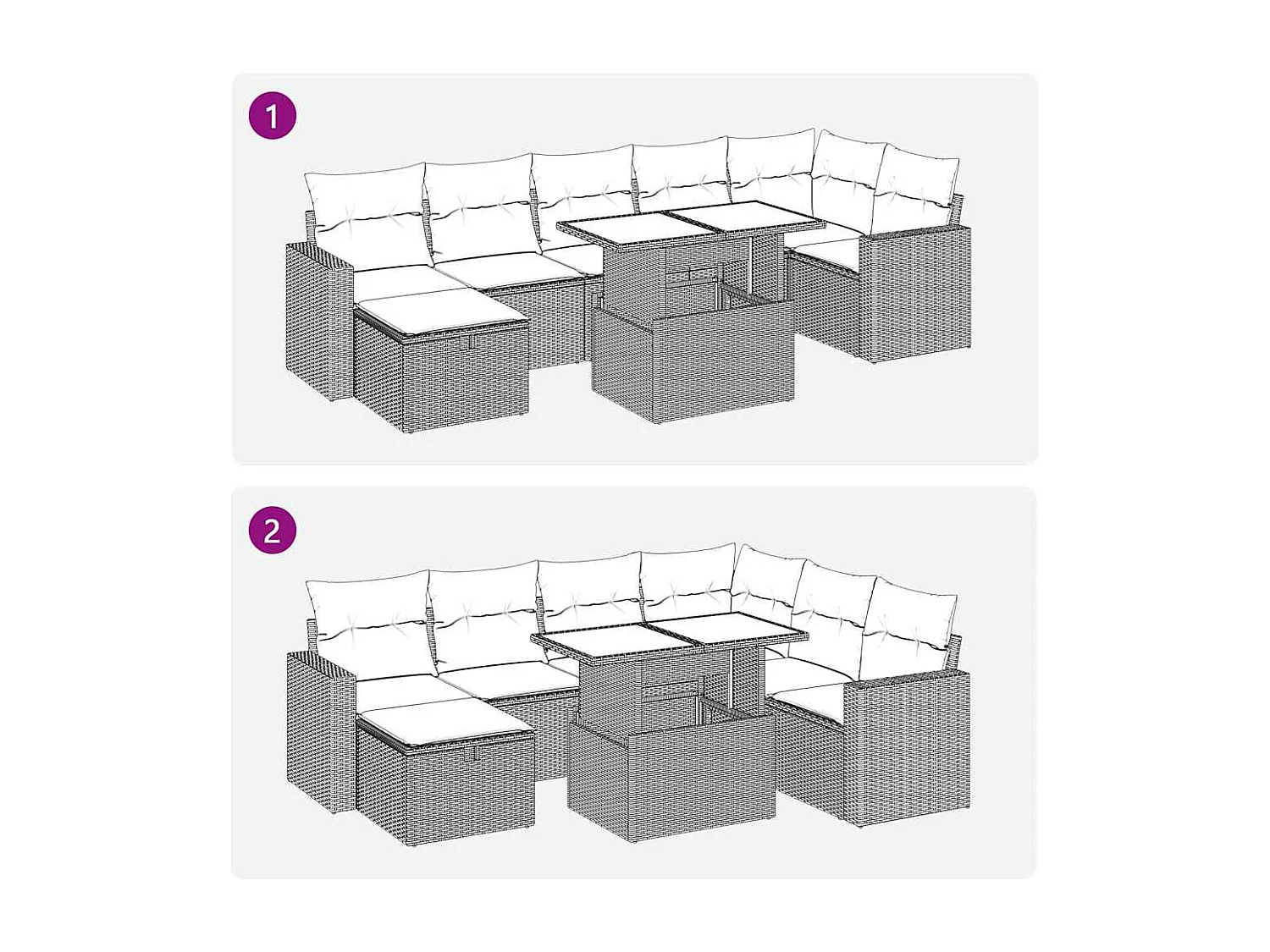 1

2