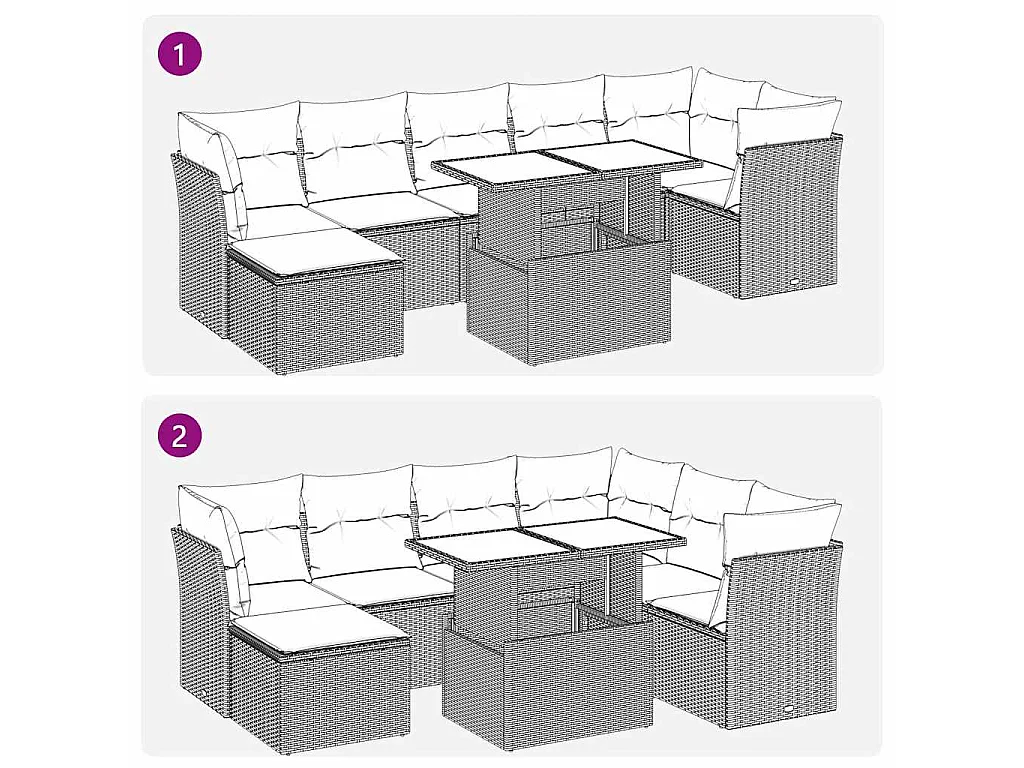 1

2