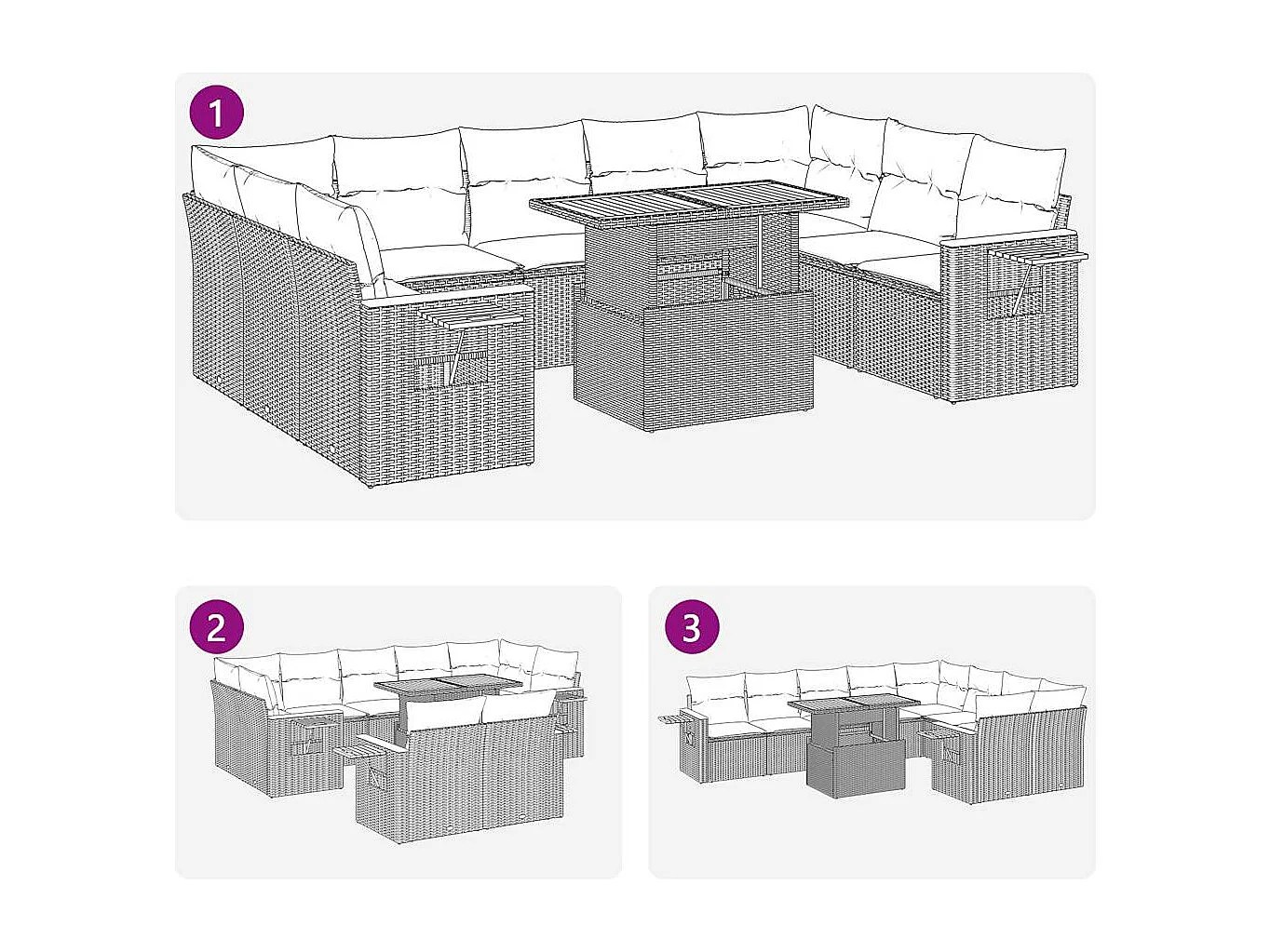 1

2

3