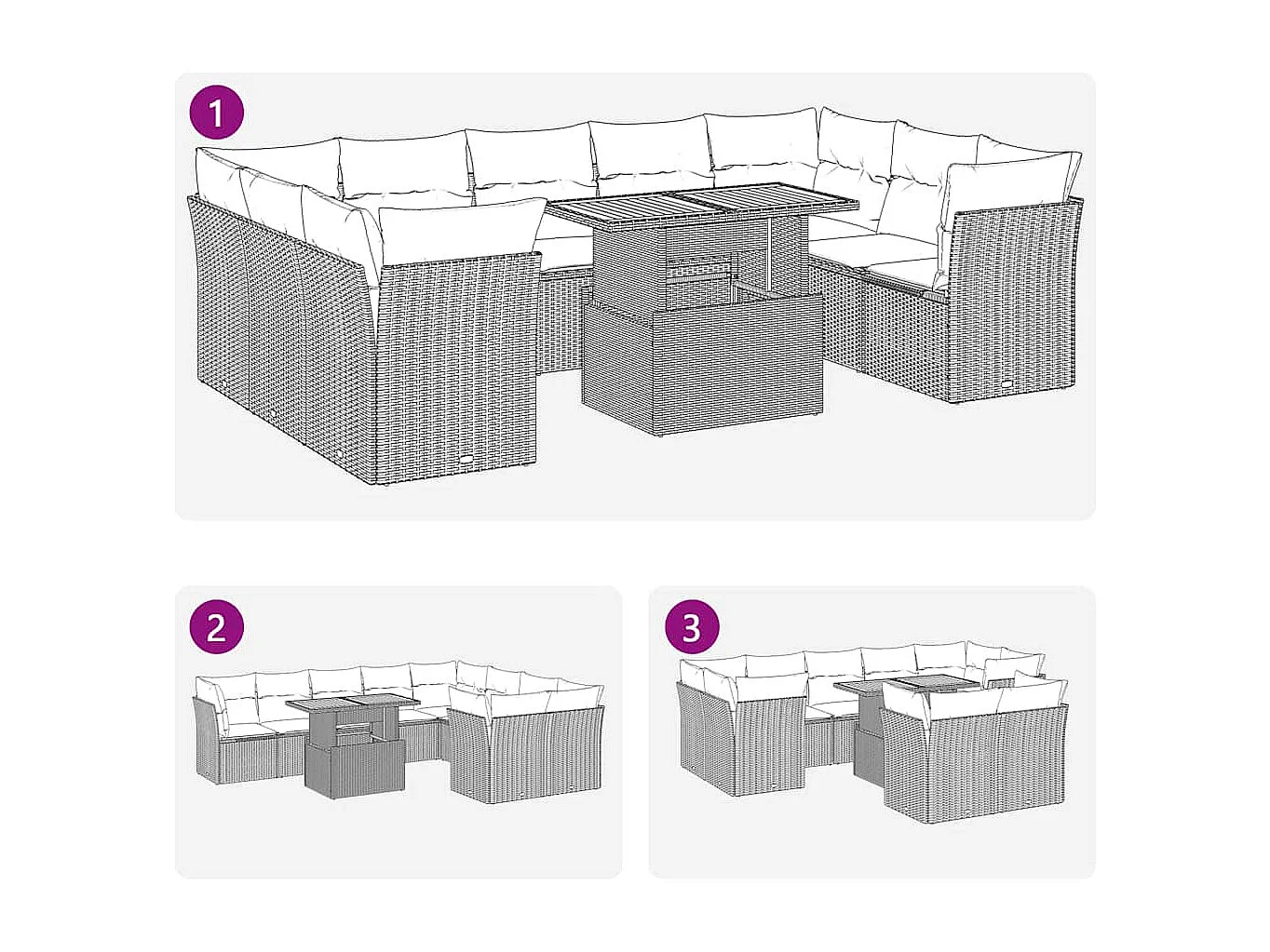 1

2

3