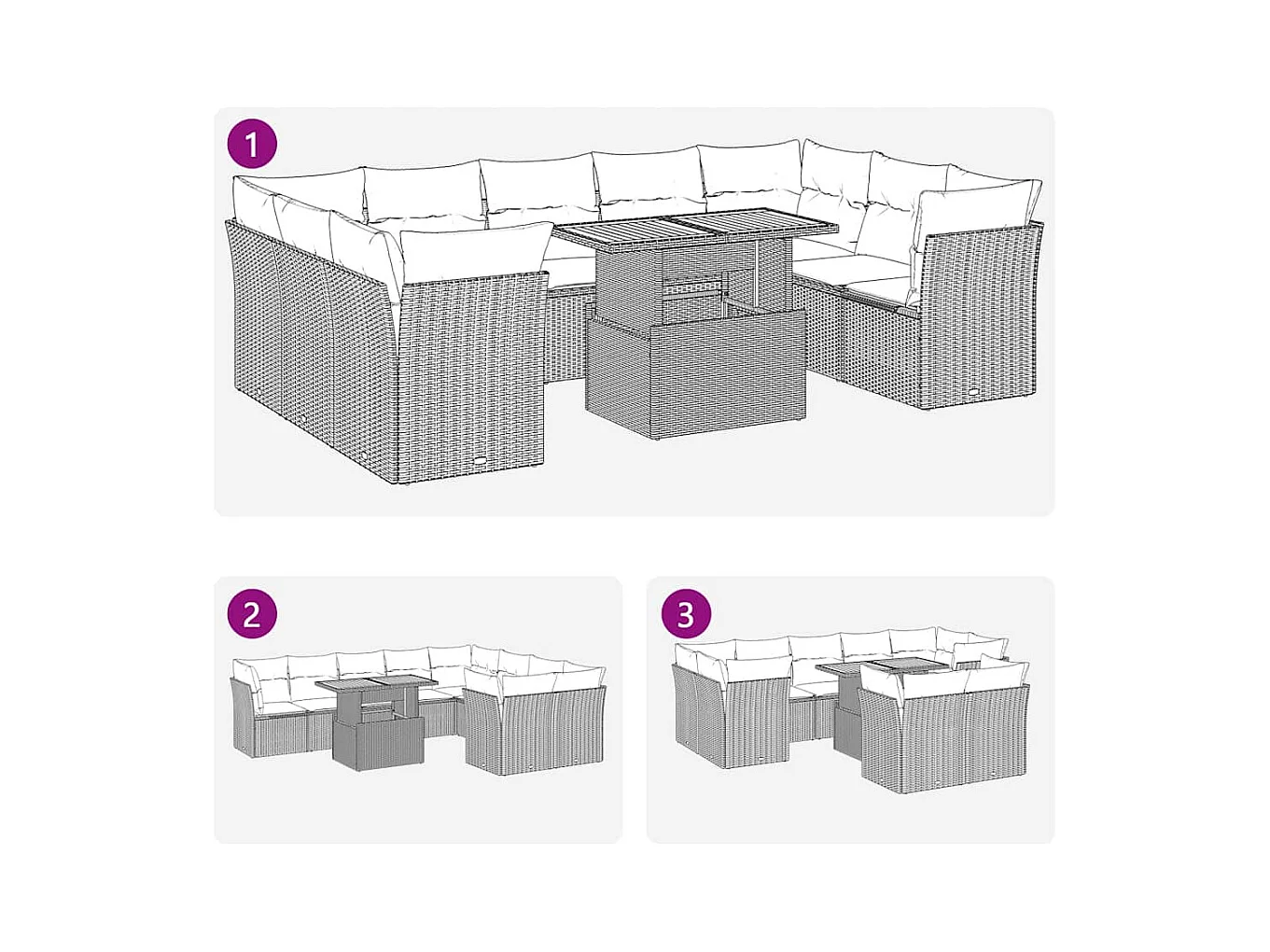 1

2

3