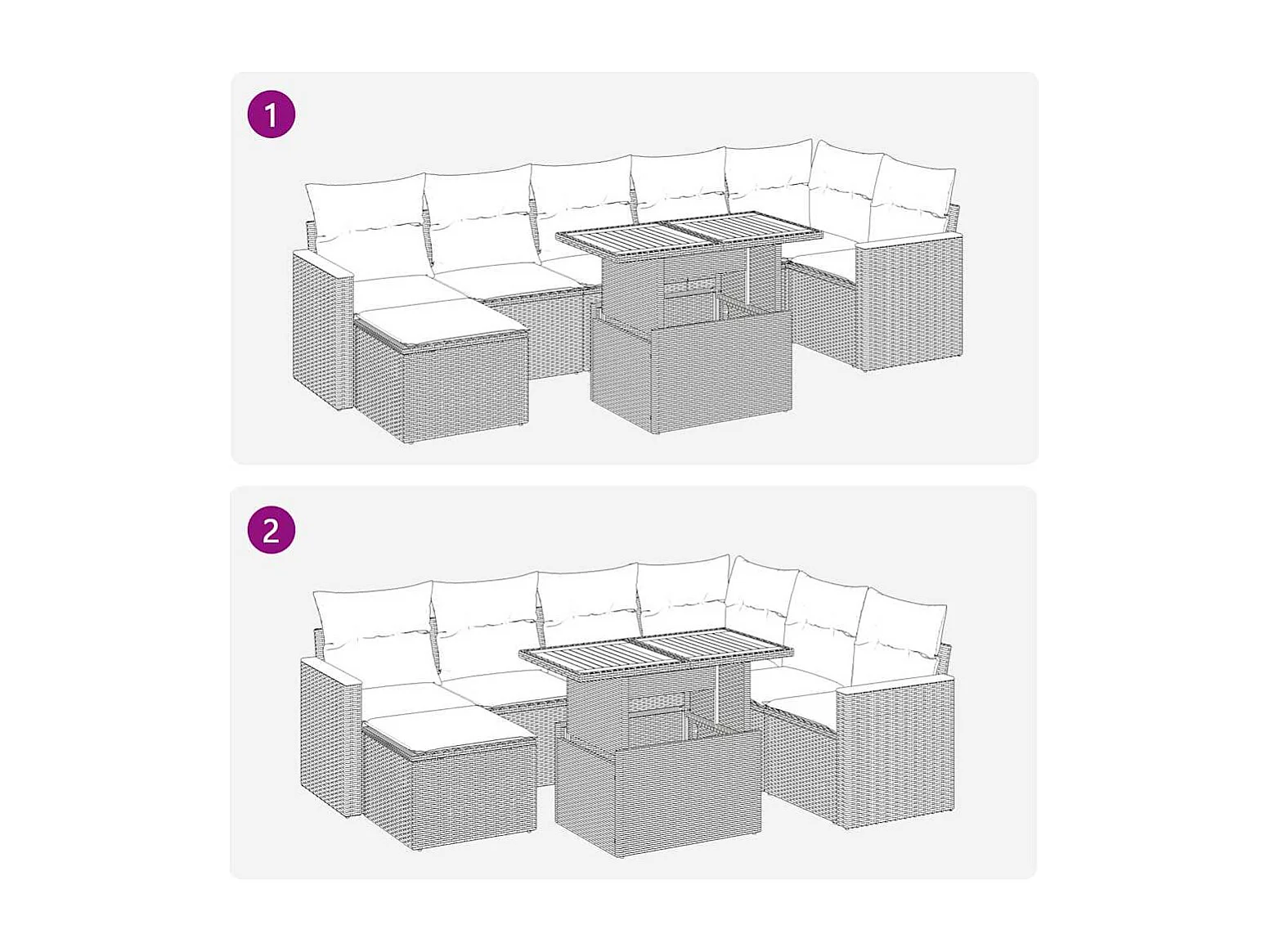 1

2