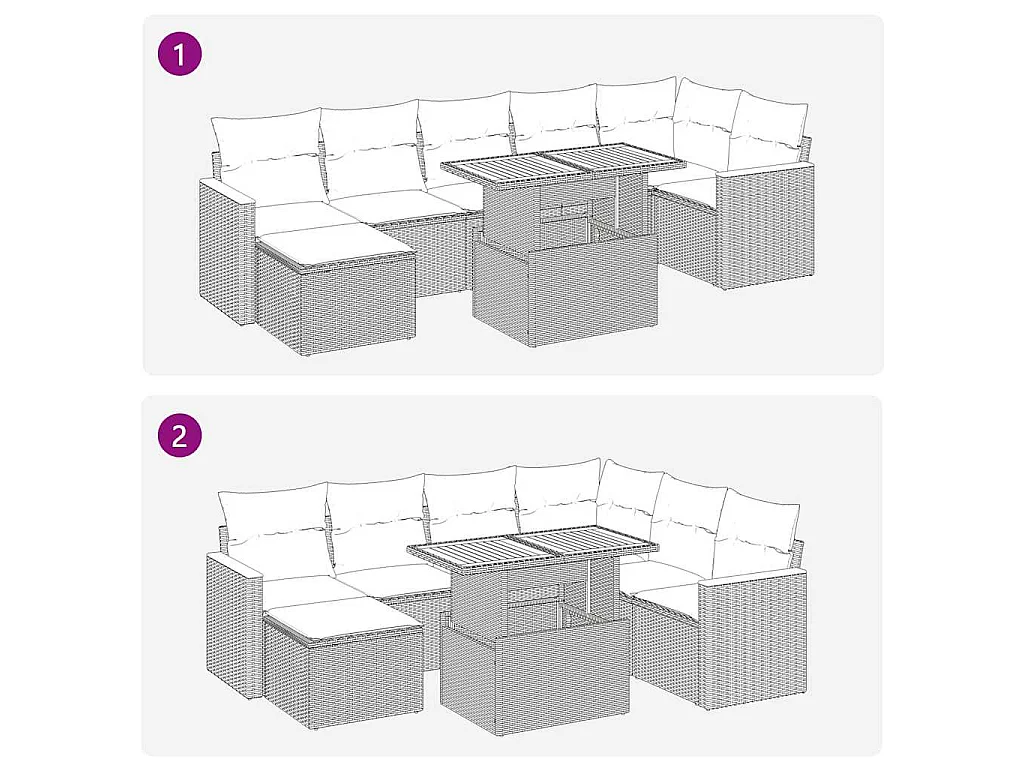 1

2