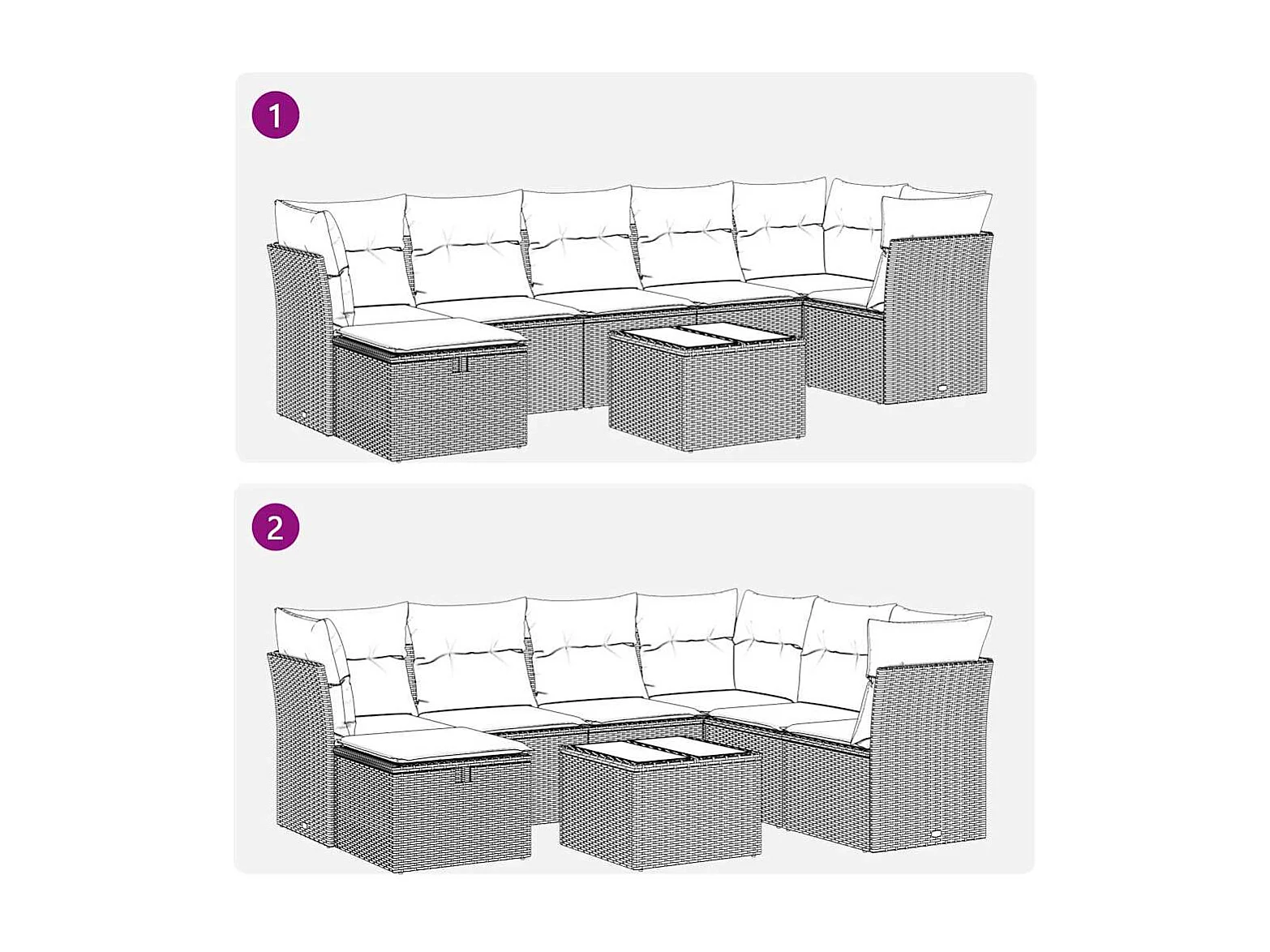 1

2