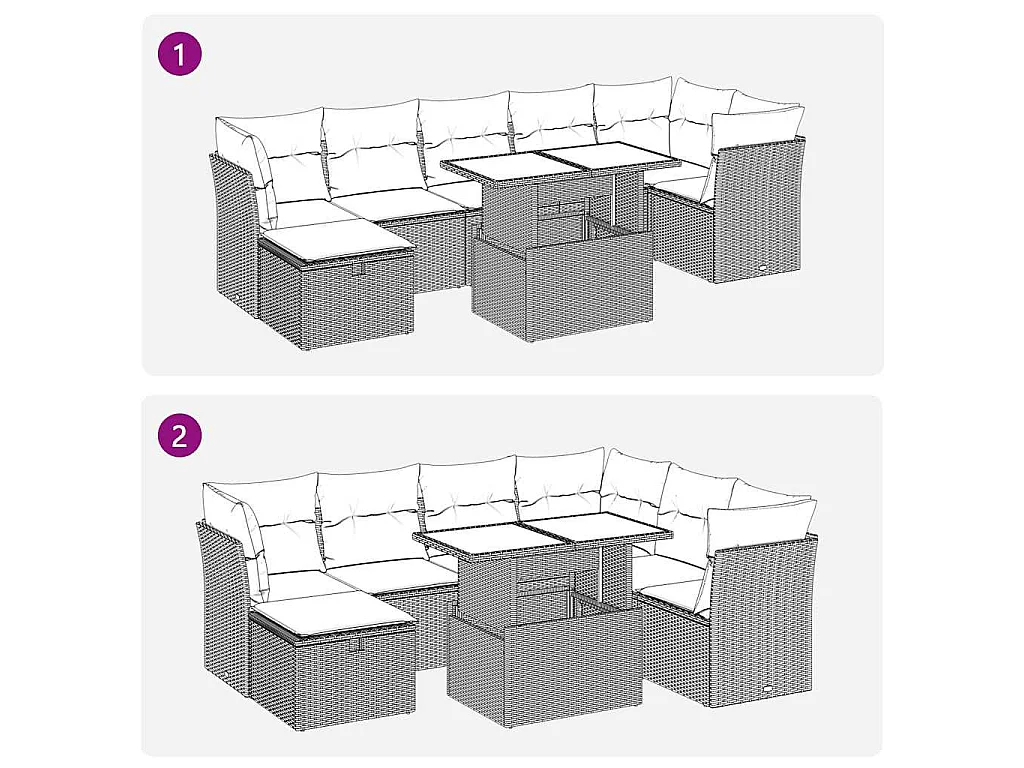 1

2