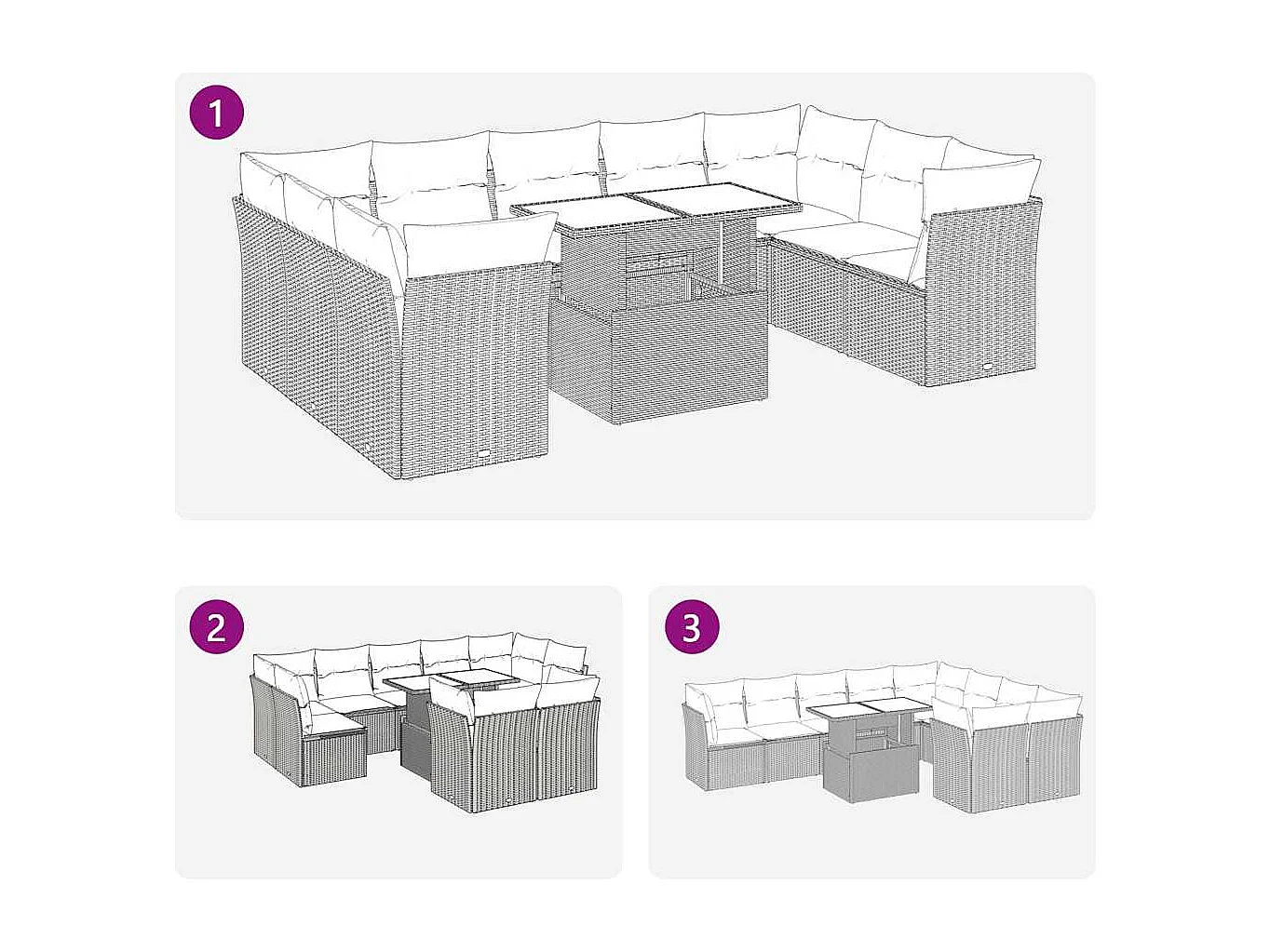 1

2

3