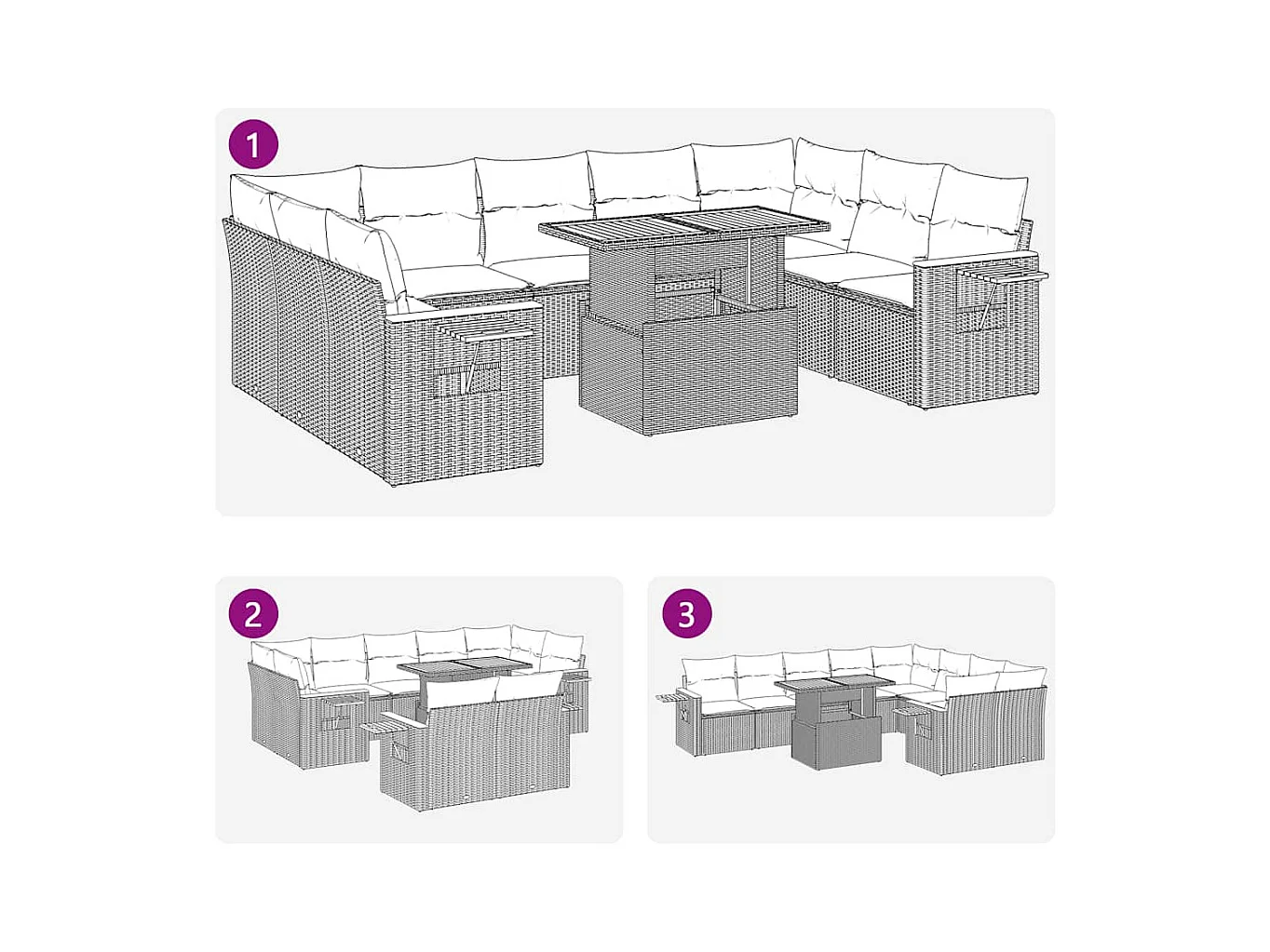 1

2

3