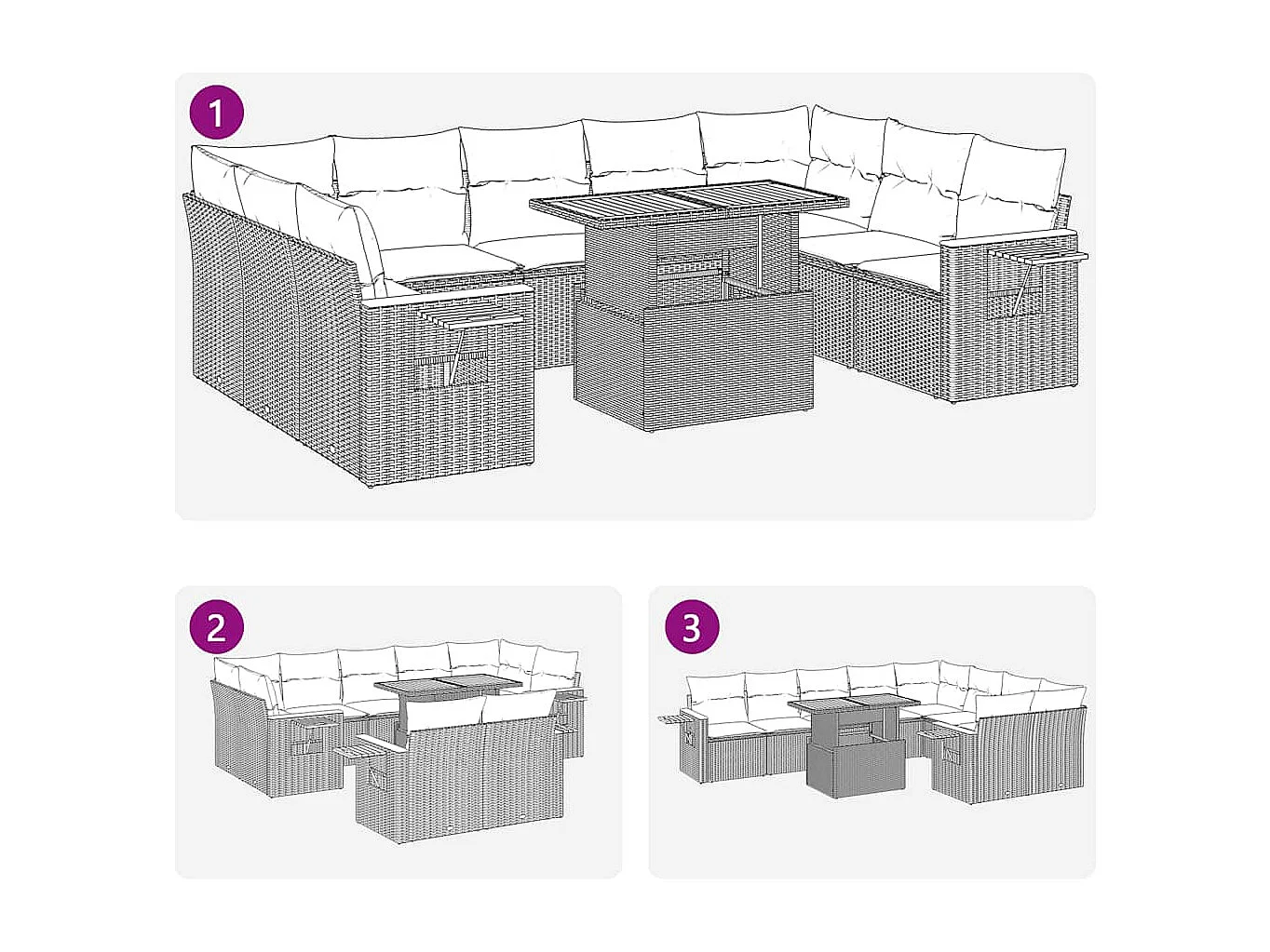 1

2

3