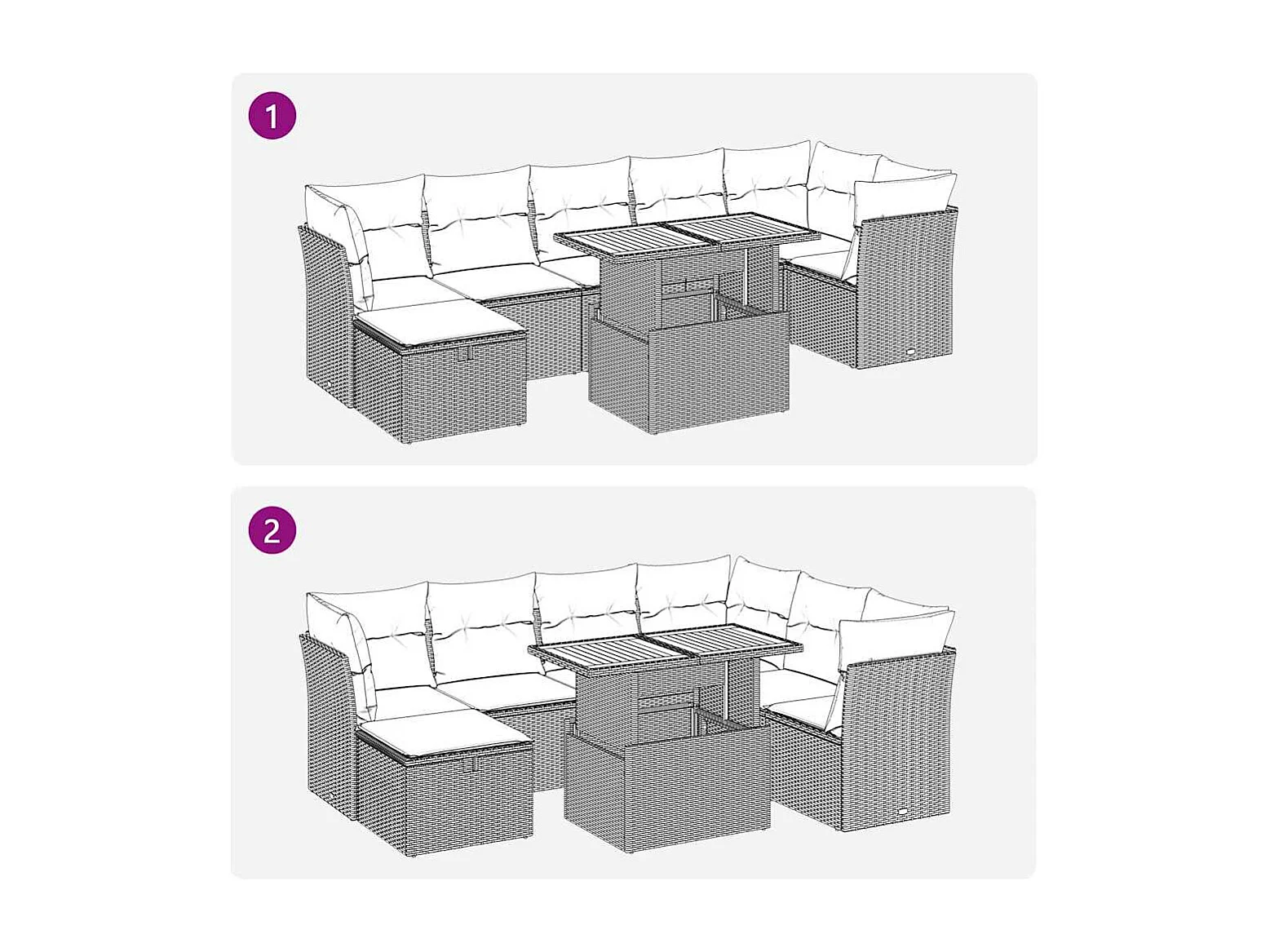 1

2