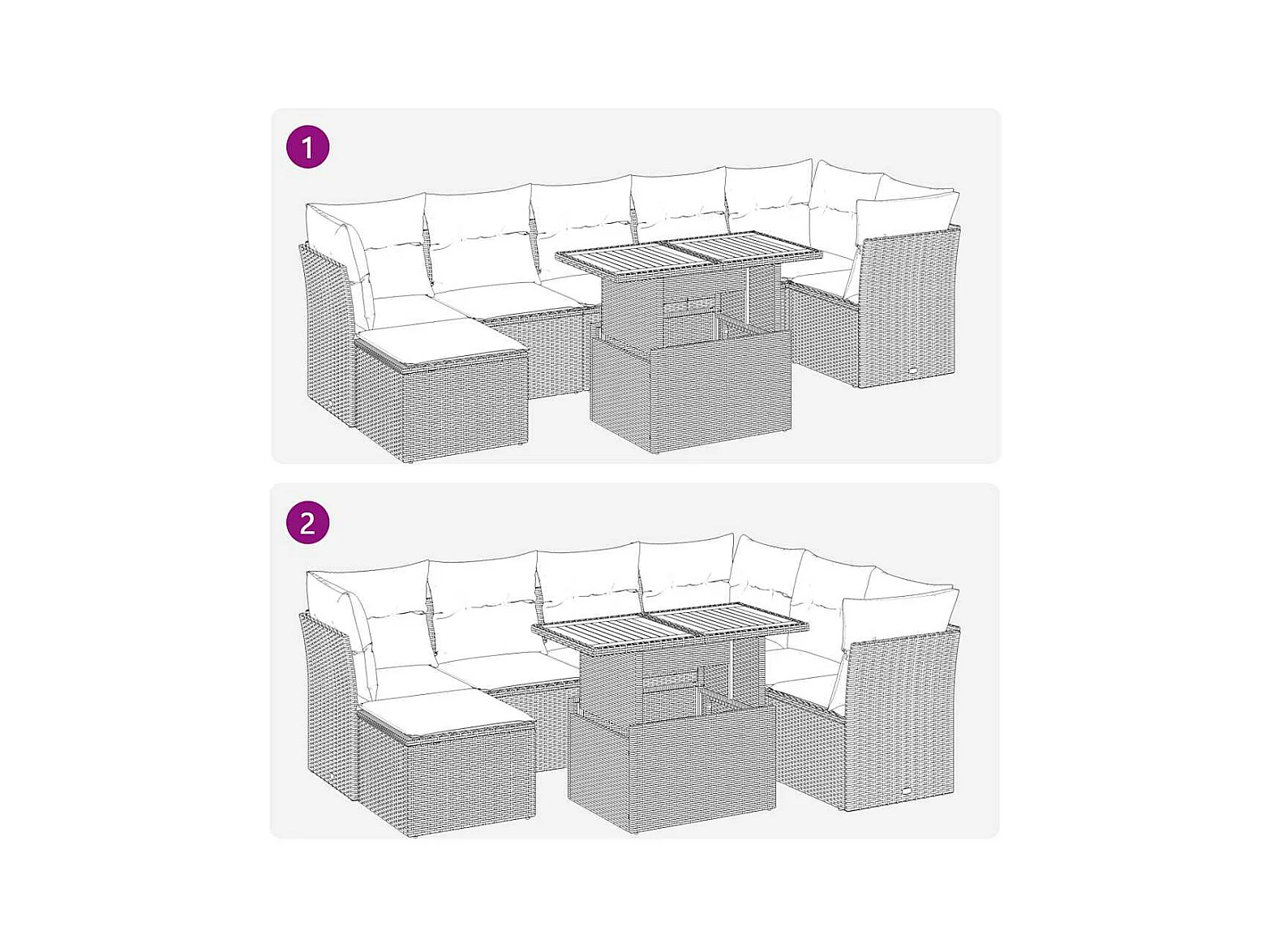 1

2