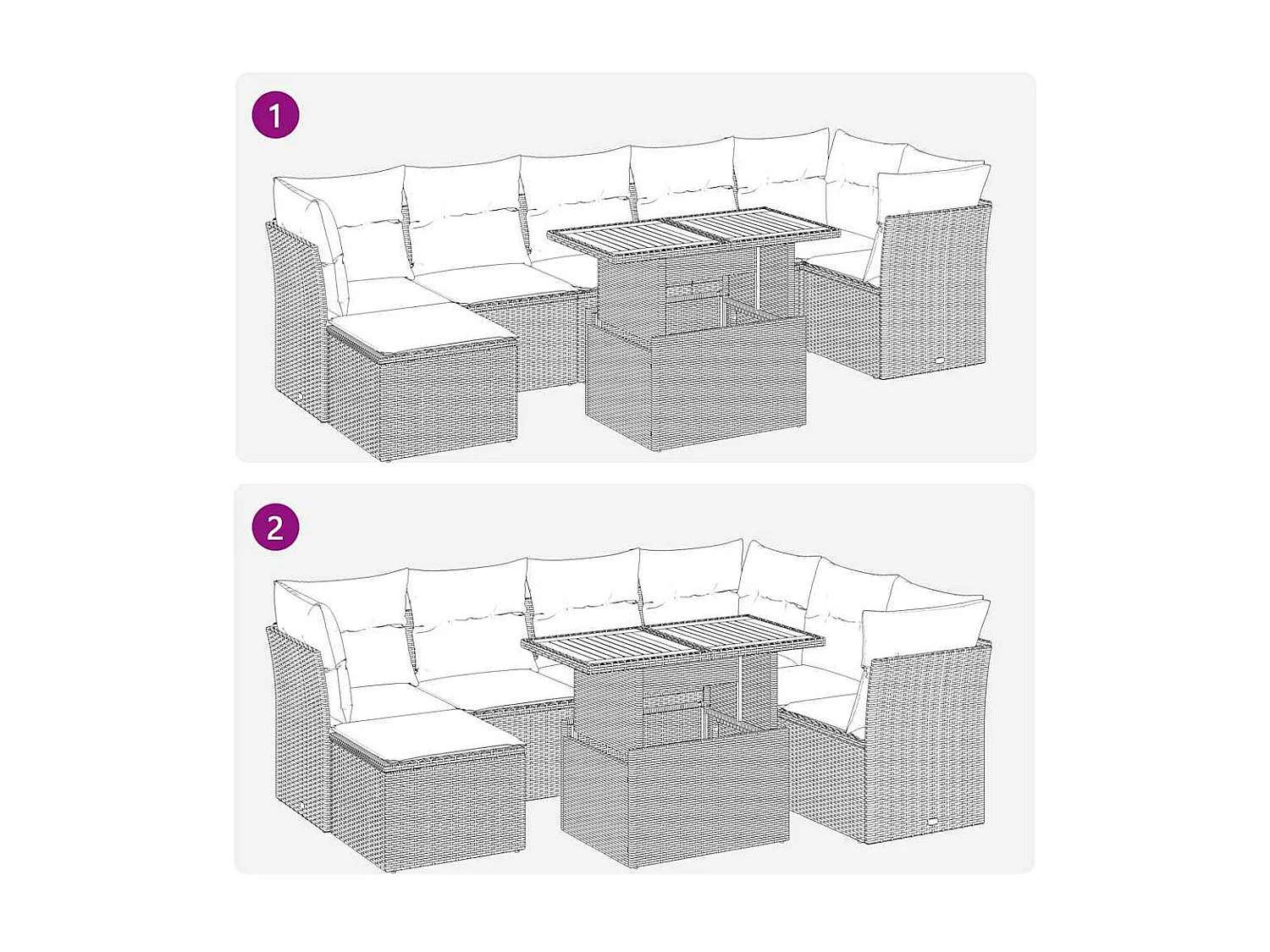 1

2