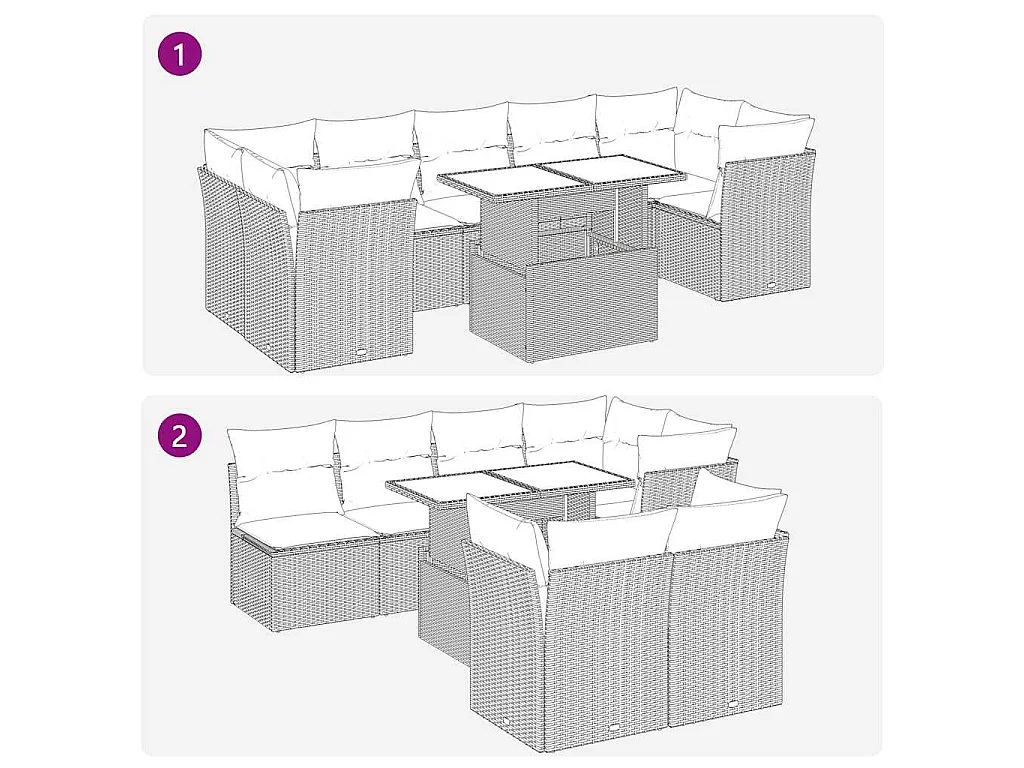 1

2