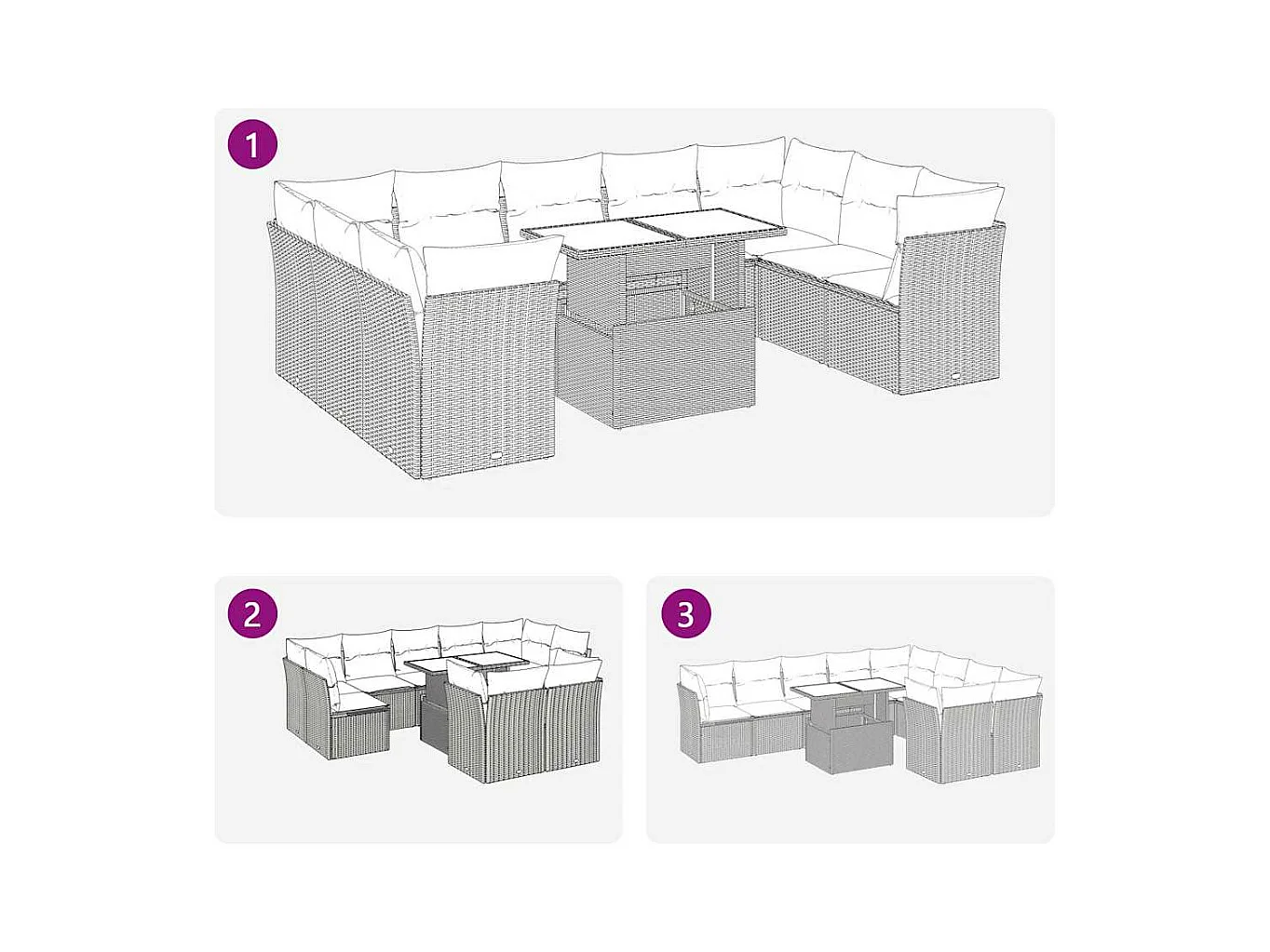 1

2

3