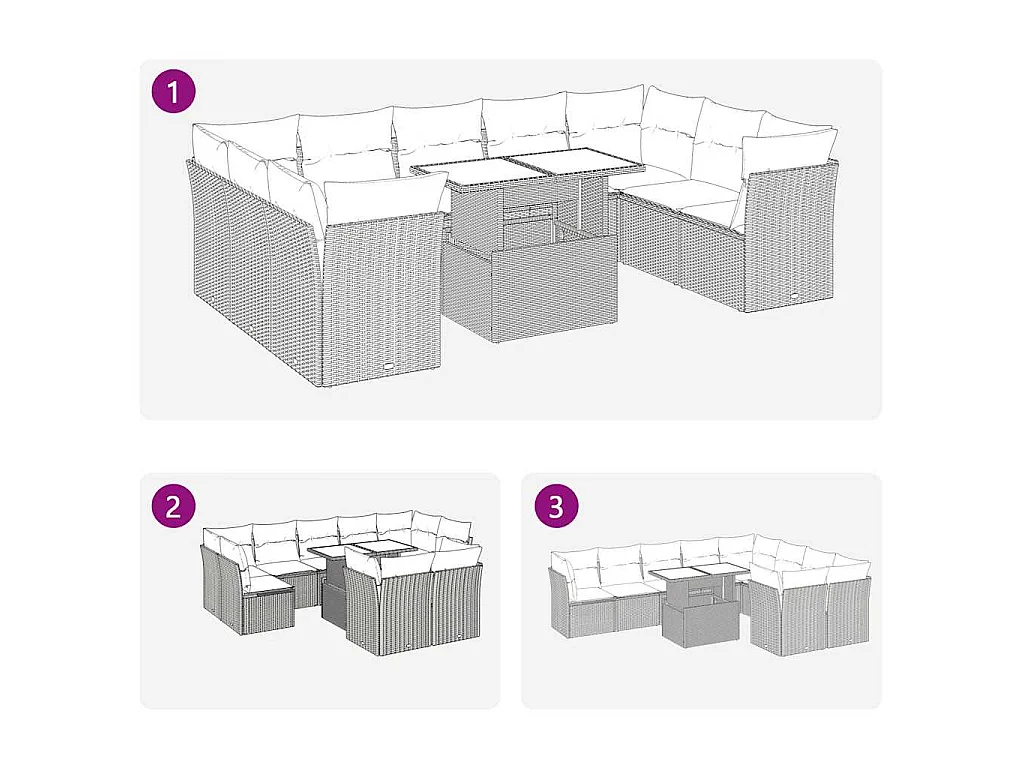 1

2

3